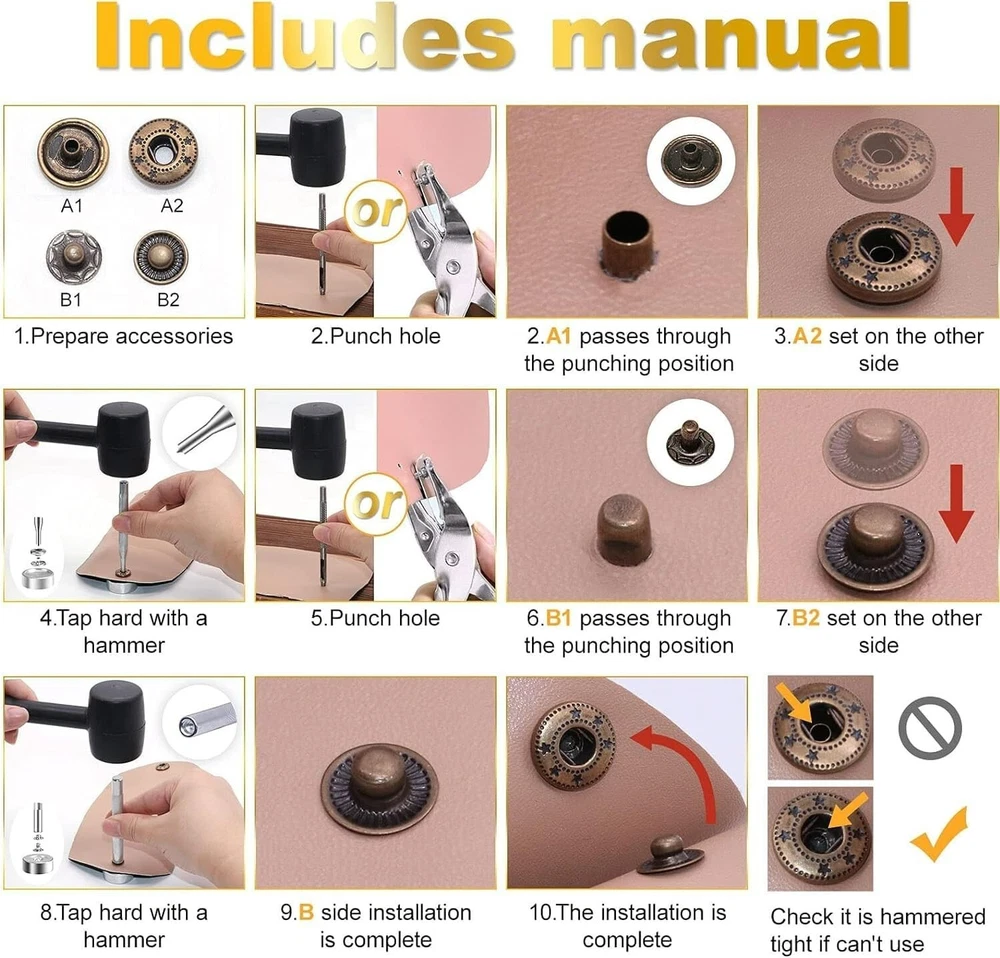 Includes manual

A1 A2
B1 B2

1.Prepare accessories

or

2.Punch hole

2.A1 passes through the punching position

3.A2 set on the other side

4.Tap hard with a hammer

or

5.Punch hole

6.B1 passes through the punching position

7.B2 set on the other side

8.Tap hard with a hammer

9.B side installation is complete

10.The installation is complete

Check it is hammered tight if can't use