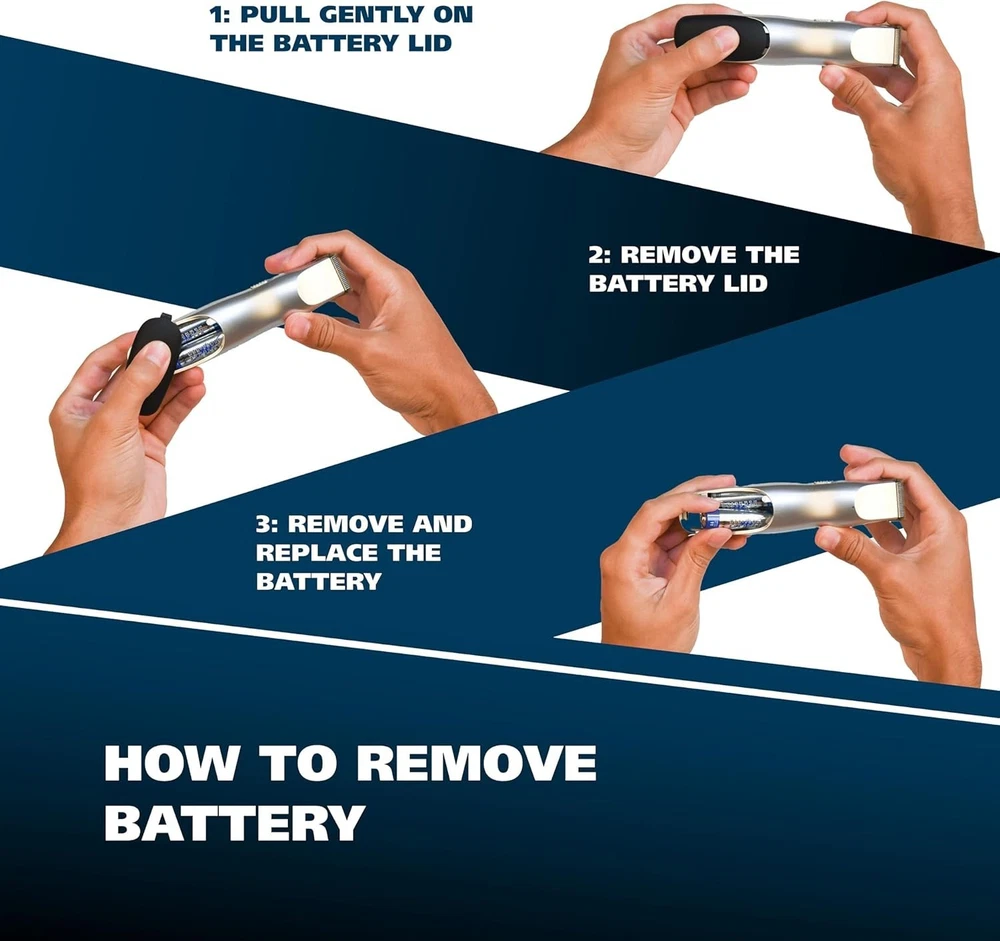 1: PULL GENTLY ON THE BATTERY LID

2: REMOVE THE BATTERY LID

3: REMOVE AND REPLACE THE BATTERY

HOW TO REMOVE BATTERY