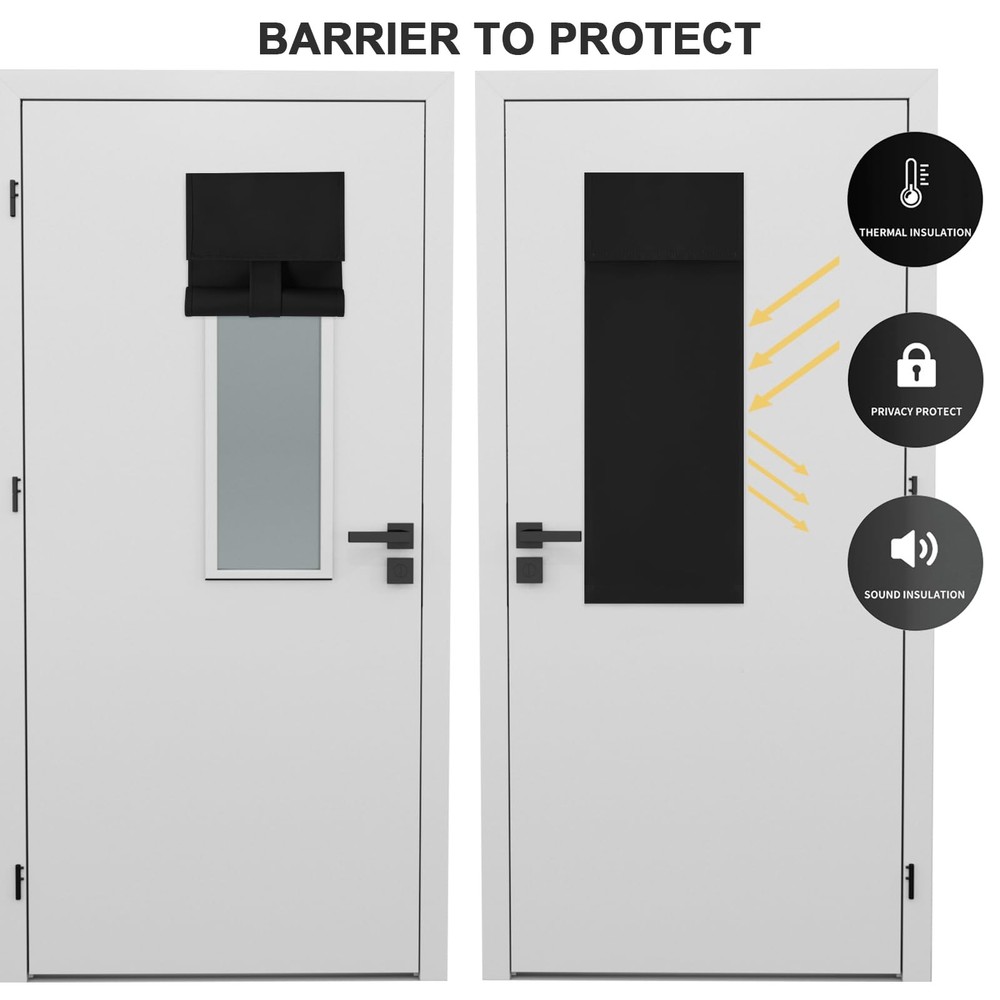 BARRIER TO PROTECT

THERMAL INSULATION

PRIVACY PROTECT

SOUND INSULATION