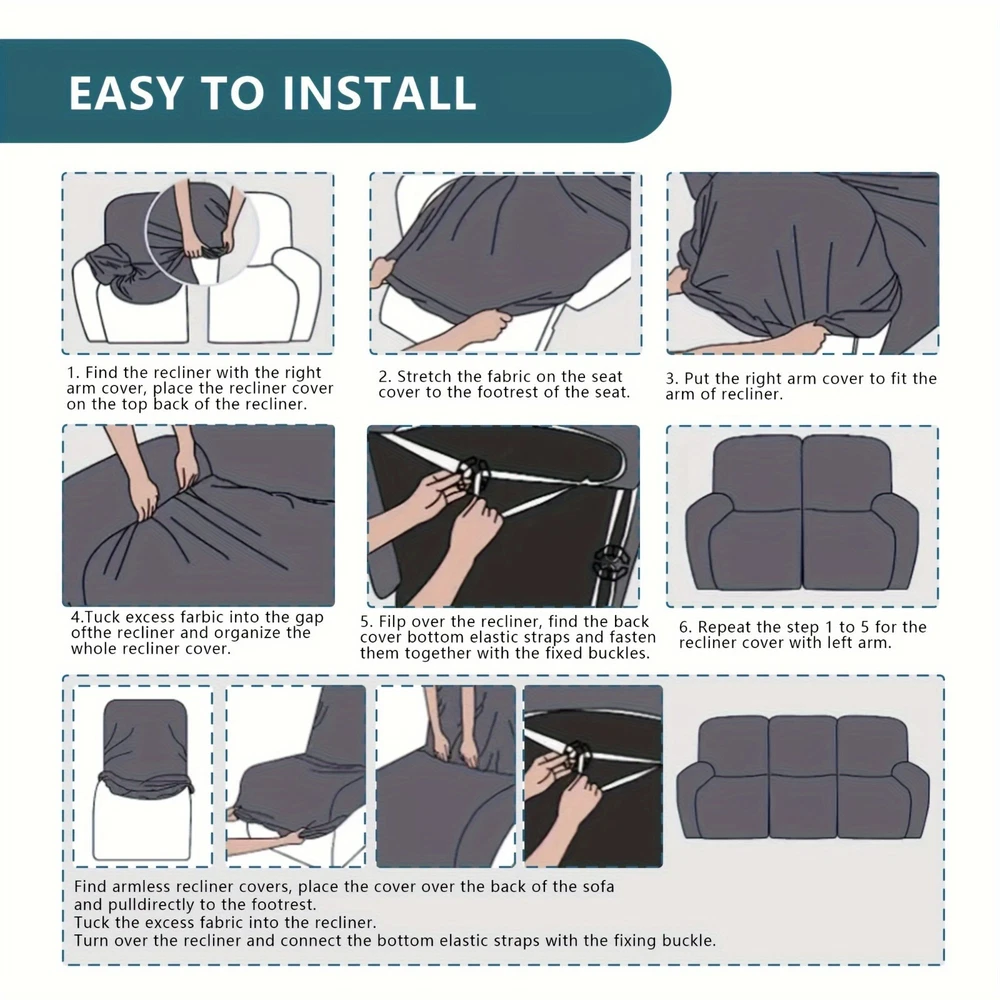 EASY TO INSTALL

1. Find the recliner with the right arm cover, place the recliner cover on the top back of the recliner.

2. Stretch the fabric on the seat cover to the footrest of the seat.

3. Put the right arm cover to fit the arm of recliner.

4.Tuck excess farbic into the gap ofthe recliner and organize the whole recliner cover.

5. Filp over the recliner, find the back cover bottom elastic straps and fasten them together with the fixed buckles.

6. Repeat the step 1 to 5 for the recliner cover with left arm.

Find armless recliner covers, place the cover over the back of the sofa and pulldirectly to the footrest.
Tuck the excess fabric into the recliner.
Turn over the recliner and connect the bottom elastic straps with the fixing buckle.