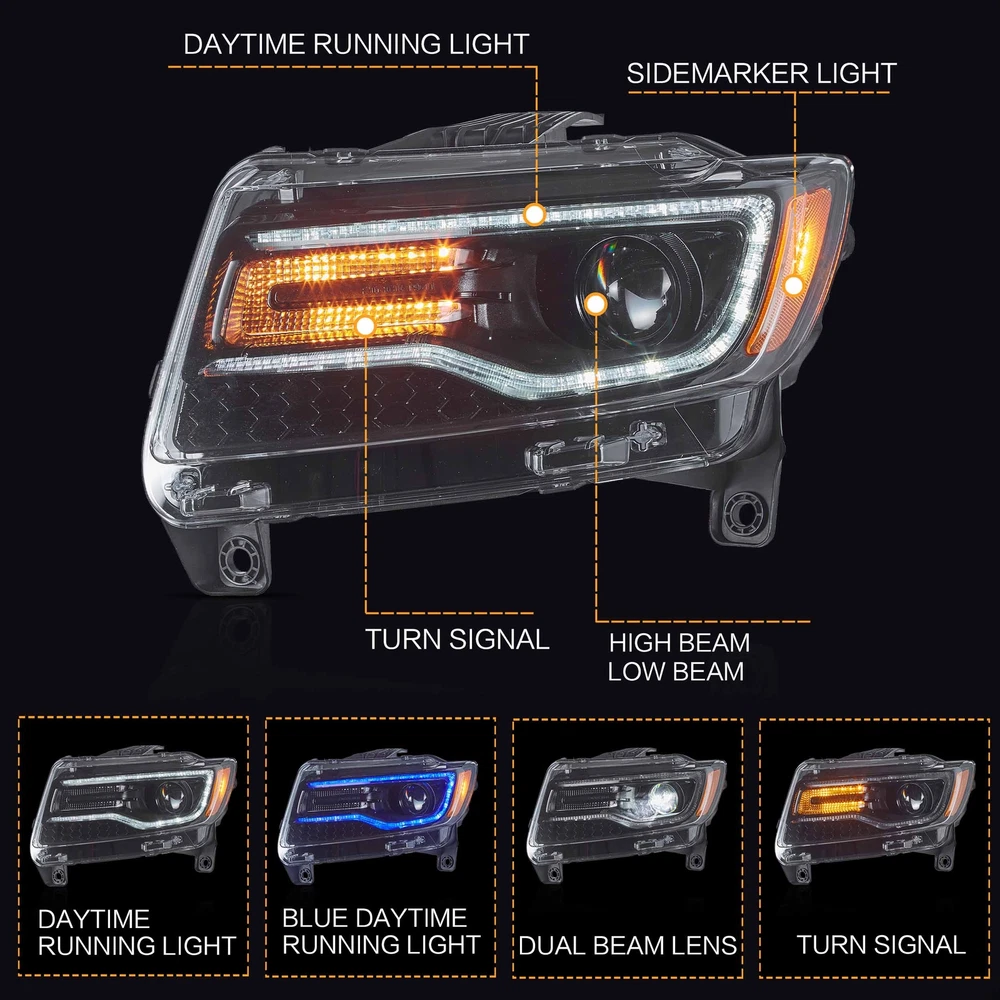 DAYTIME RUNNING LIGHT

SIDEMARKER LIGHT

TURN SIGNAL

HIGH BEAM
LOW BEAM

DAYTIME RUNNING LIGHT

BLUE DAYTIME RUNNING LIGHT

DUAL BEAM LENS

TURN SIGNAL