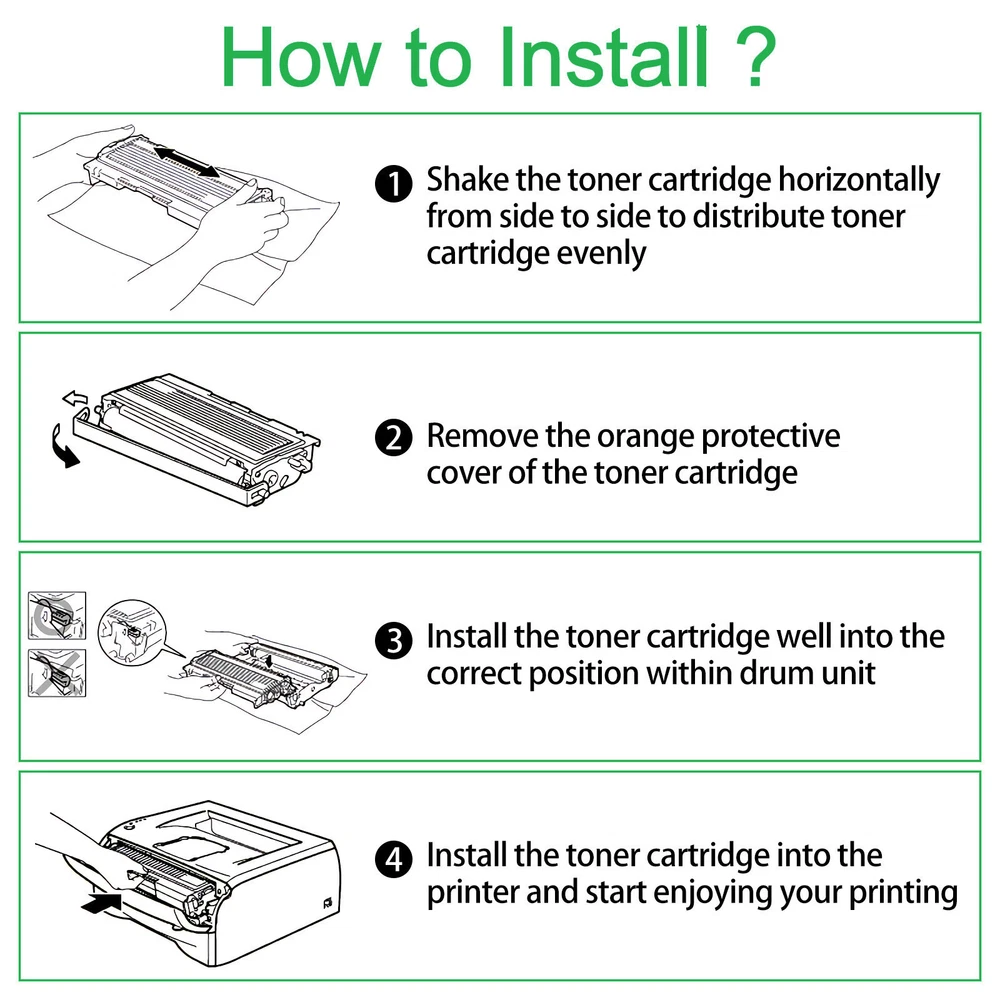 How to Install ?

1 Shake the toner cartridge horizontally from side to side to distribute toner cartridge evenly

2 Remove the orange protective cover of the toner cartridge

3 Install the toner cartridge well into the correct position within drum unit

4 Install the toner cartridge into the printer and start enjoying your printing