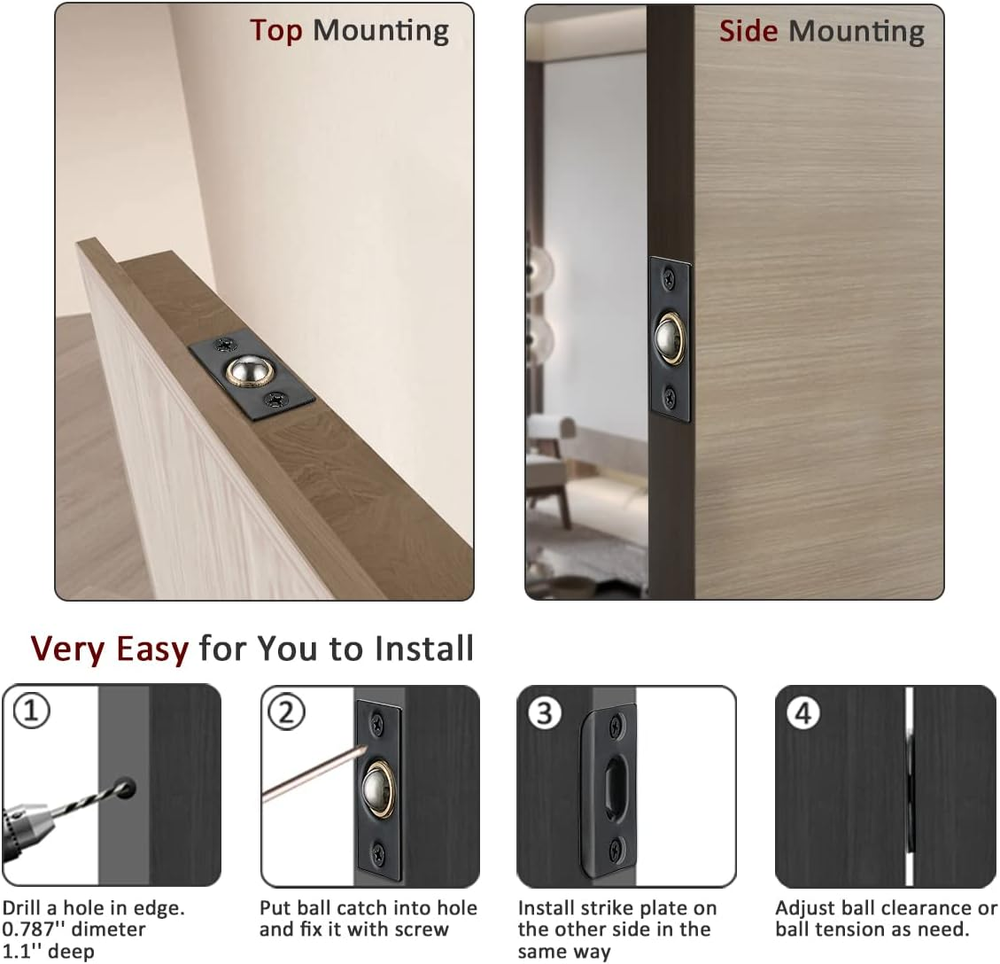 Top Mounting

Side Mounting

Very Easy for You to Install

①

Drill a hole in edge. 0.787'' dimeter 1.1'' deep

②

Put ball catch into hole and fix it with screw

③

Install strike plate on the other side in the same way

④

Adjust ball clearance or ball tension as need.