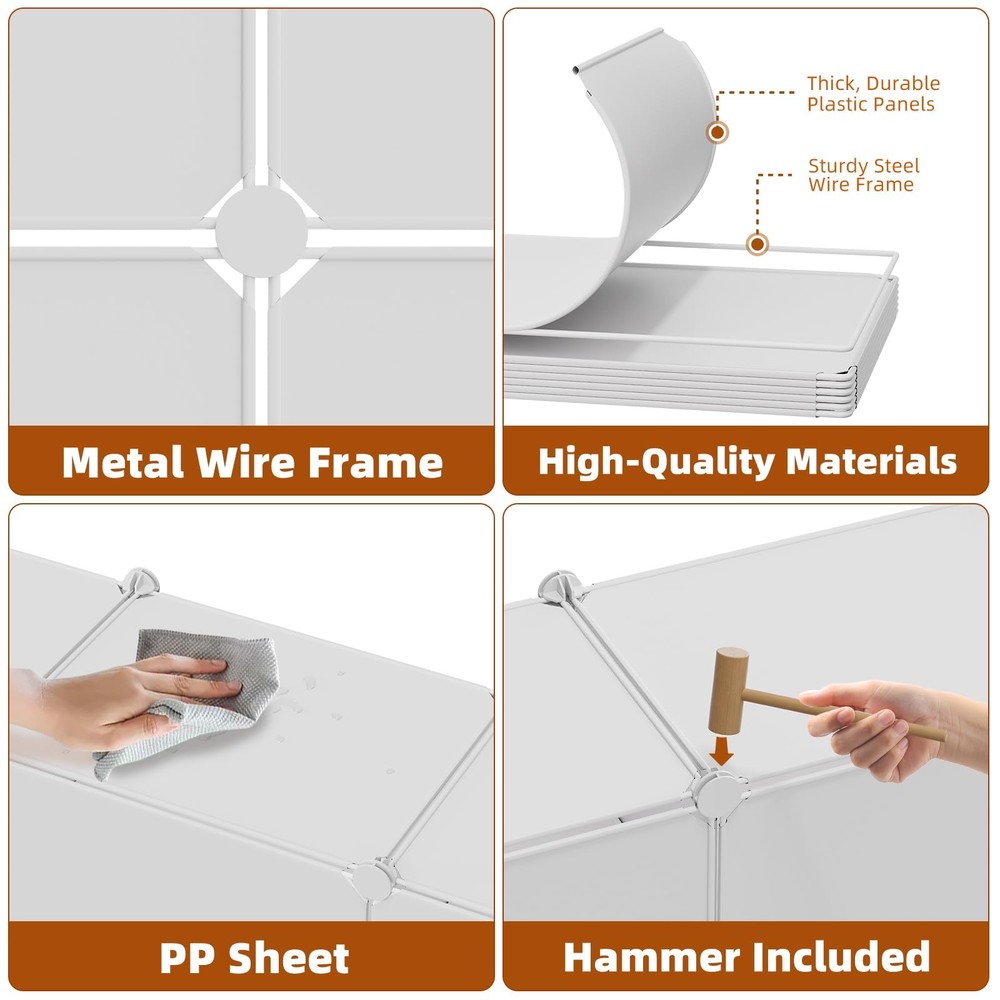 Metal Wire Frame

Thick, Durable Plastic Panels

Sturdy Steel Wire Frame

High-Quality Materials

PP Sheet

Hammer Included