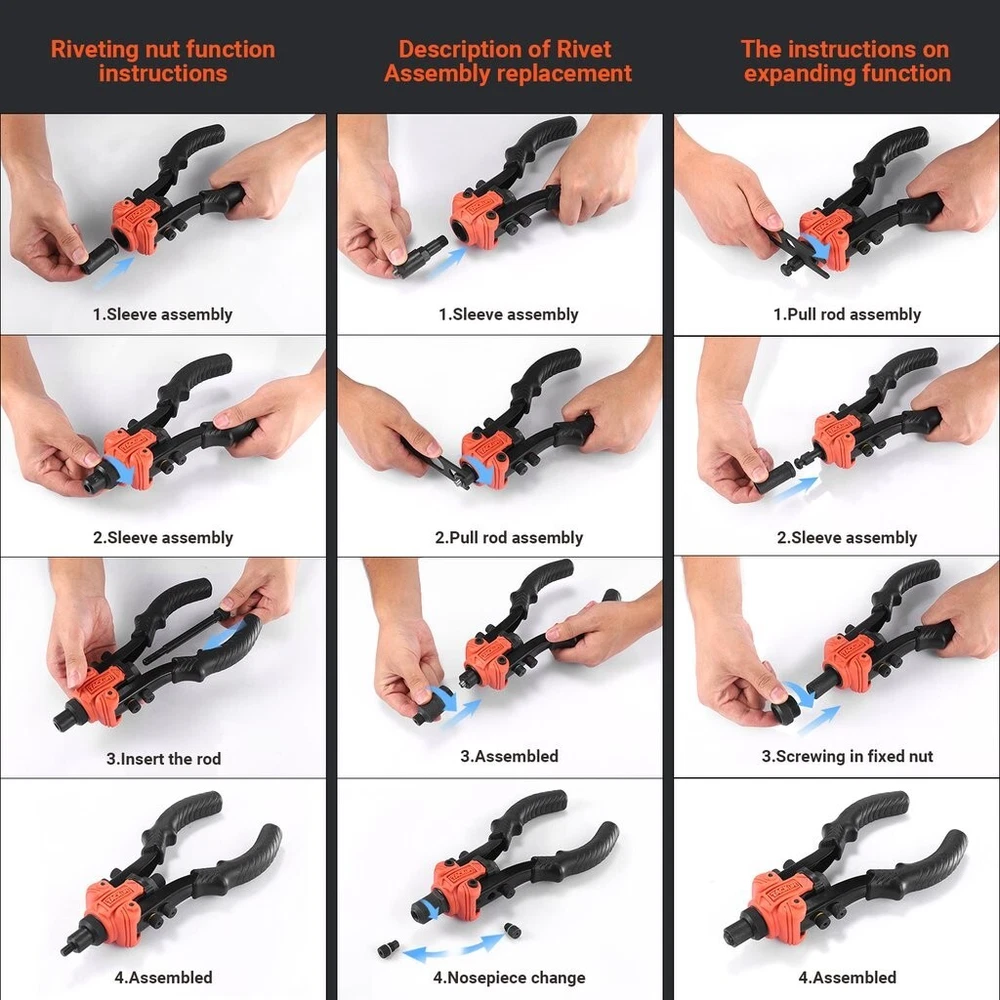 Riveting nut function instructions

1.Sleeve assembly

2.Sleeve assembly

3.Insert the rod

4.Assembled

Description of Rivet Assembly replacement

1.Sleeve assembly

2.Pull rod assembly

3.Assembled

4.Nosepiece change

The instructions on expanding function

1.Pull rod assembly

2.Sleeve assembly

3.Screwing in fixed nut

4.Assembled