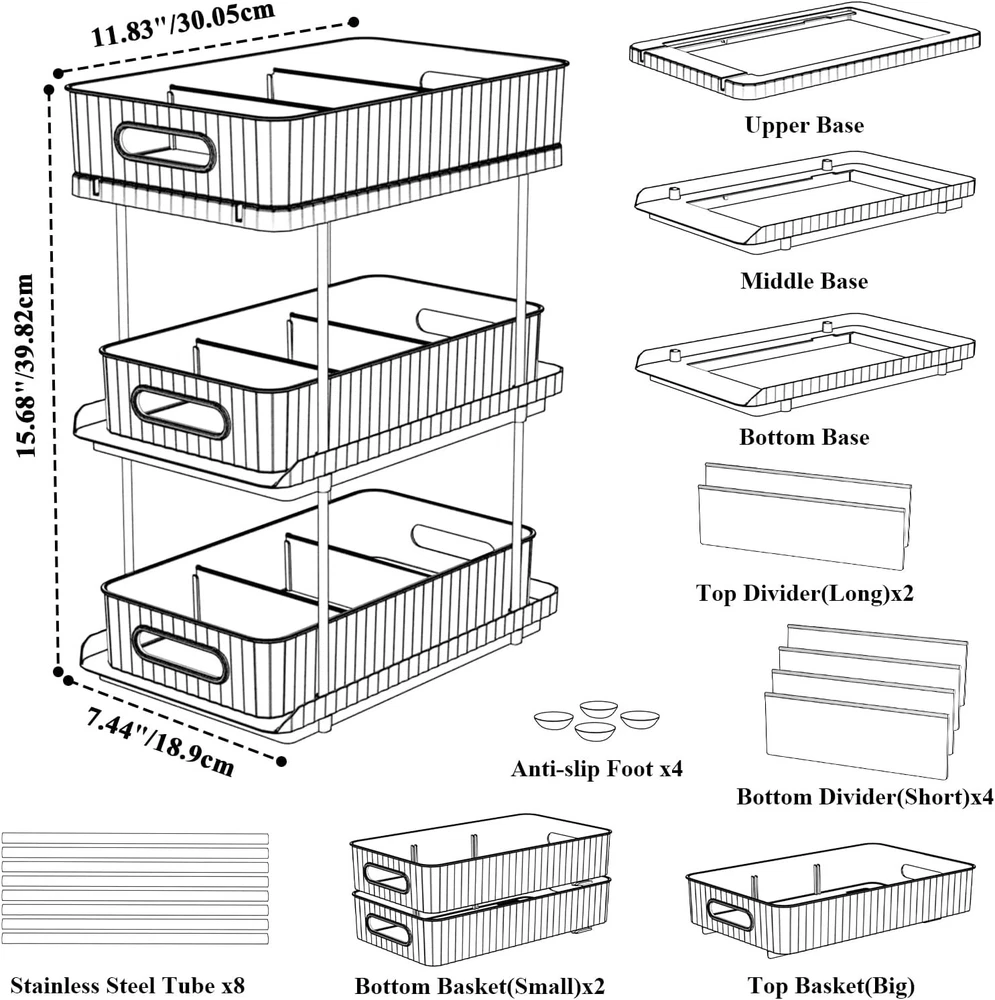 11.83"/30.05cm

15.68"/39.82cm

7.44"/18.9cm

Upper Base

Middle Base

Bottom Base

Top Divider(Long)x2

Anti-slip Foot x4

Bottom Divider(Short)x4

Stainless Steel Tube x8

Bottom Basket(Small)x2

Top Basket(Big)