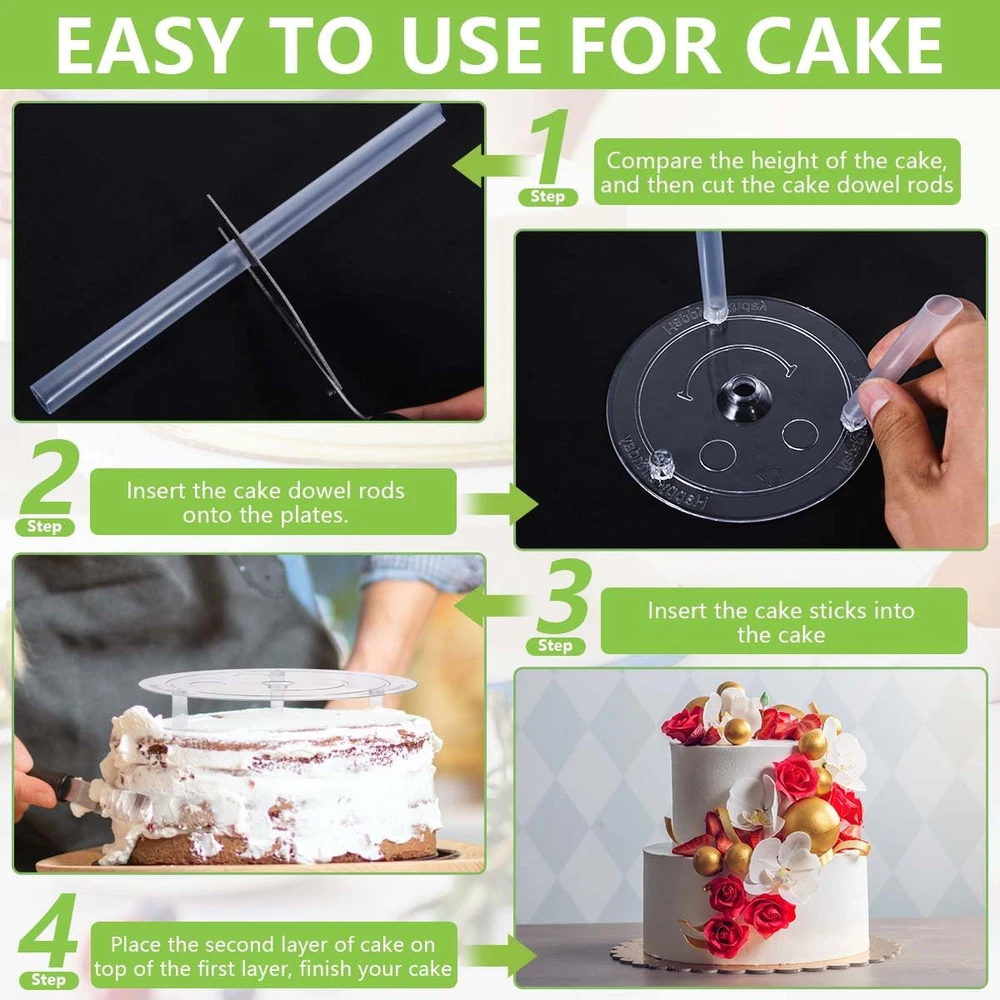 EASY TO USE FOR CAKE

1
Step
Compare the height of the cake, and then cut the cake dowel rods

2
Step
Insert the cake dowel rods onto the plates.

3
Step
Insert the cake sticks into the cake

4
Step
Place the second layer of cake on top of the first layer, finish your cake