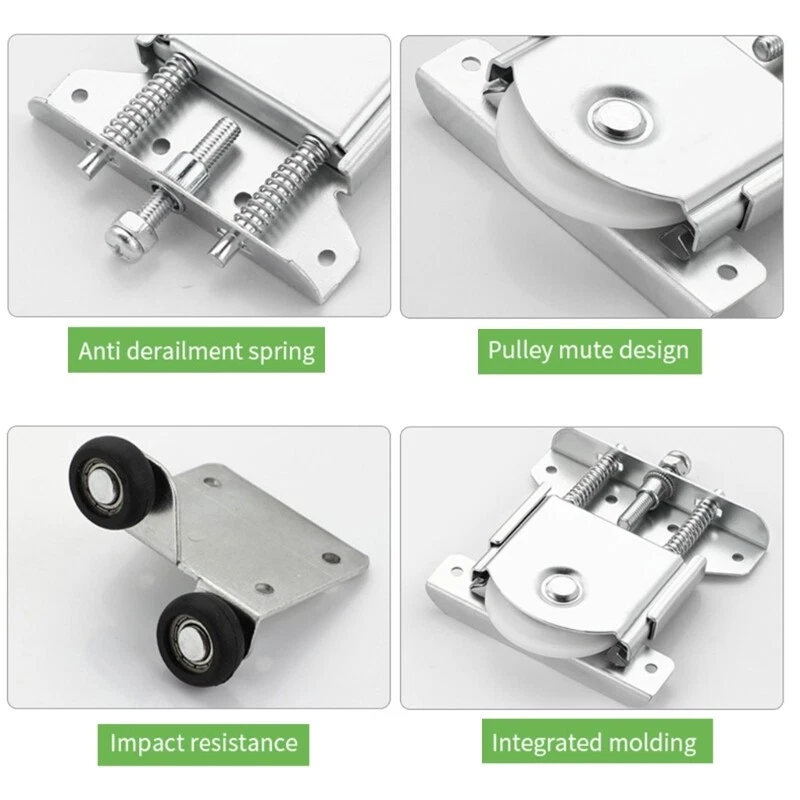 Anti derailment spring

Pulley mute design

Impact resistance

Integrated molding