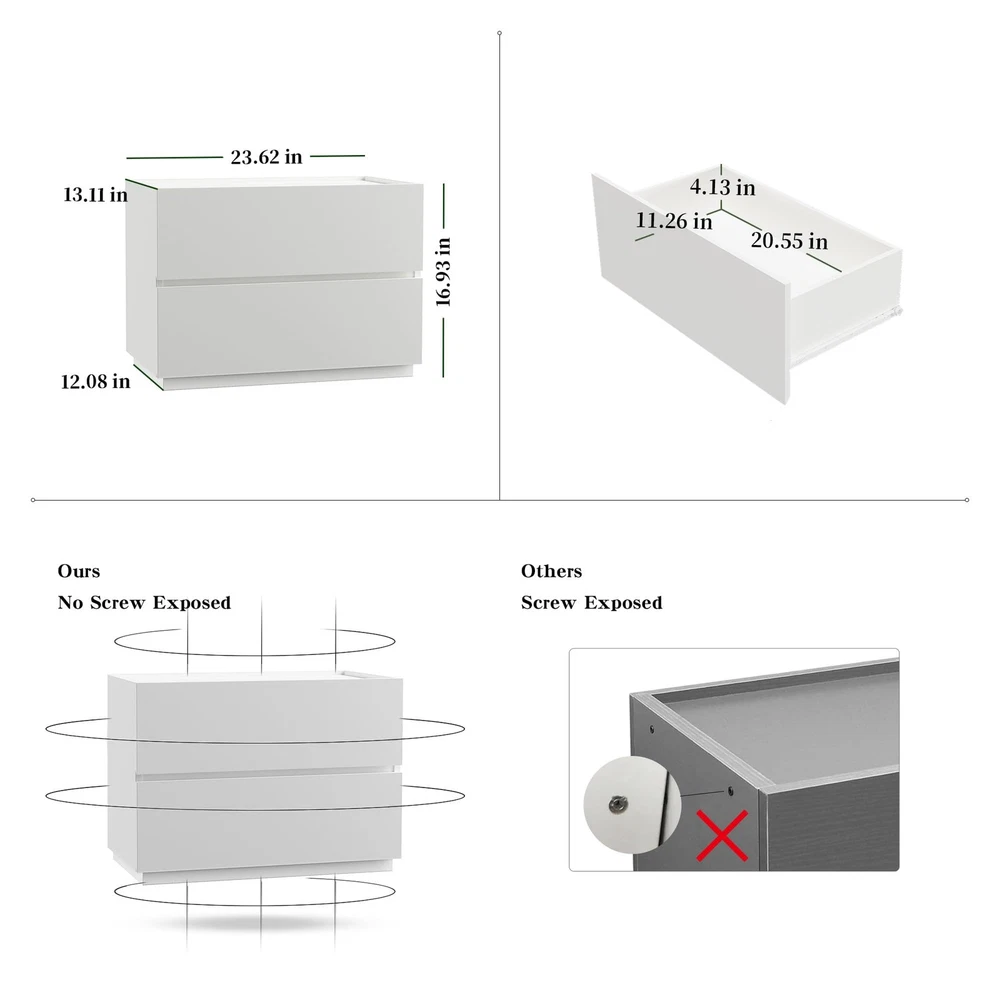 23.62 in
13.11 in
16.93 in
12.08 in

4.13 in
11.26 in
20.55 in

Ours
No Screw Exposed

Others
Screw Exposed