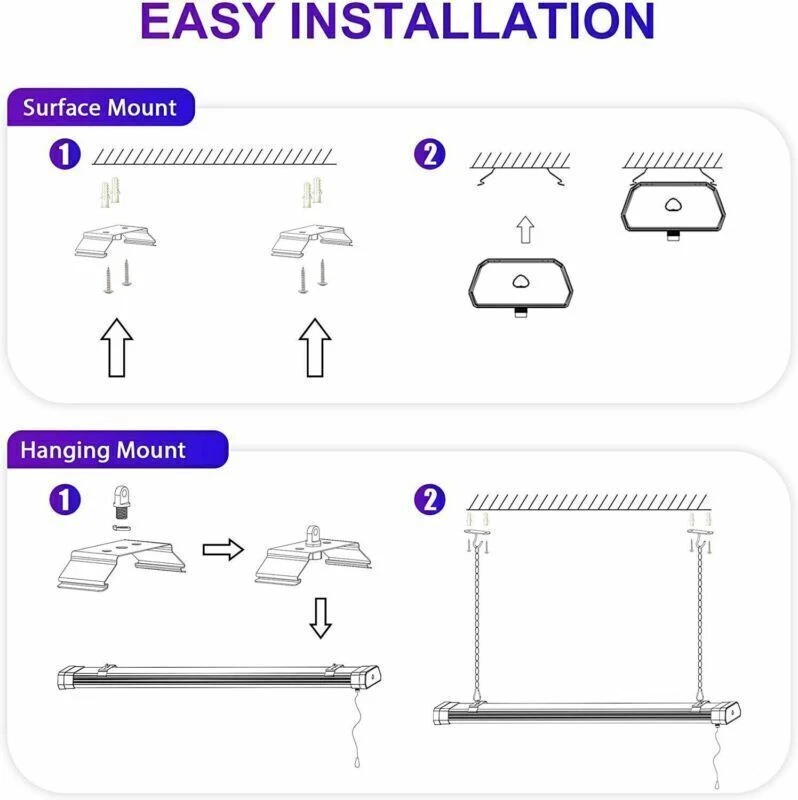 EASY INSTALLATION

Surface Mount

1

2

Hanging Mount

1

2