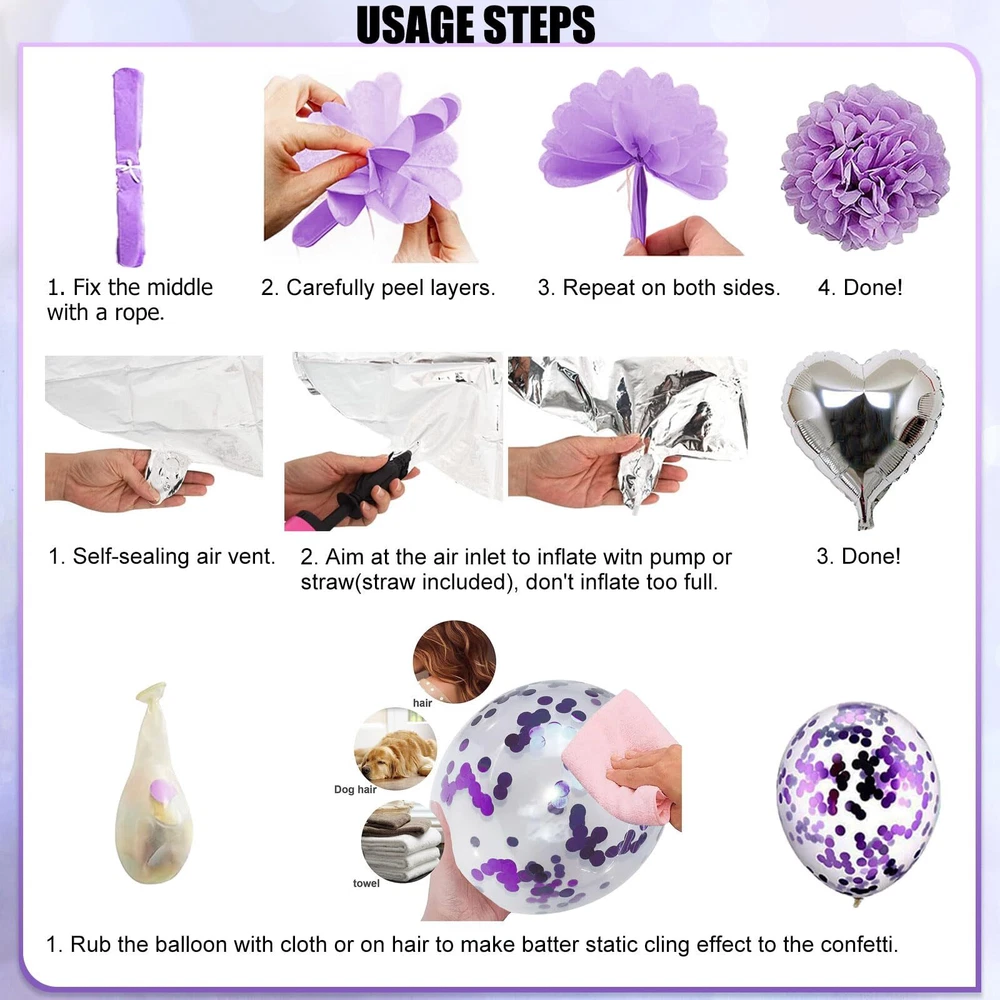 USAGE STEPS

1. Fix the middle with a rope.

2. Carefully peel layers.

3. Repeat on both sides.

4. Done!

1. Self-sealing air vent.

2. Aim at the air inlet to inflate witn pump or straw(straw included), don't inflate too full.

3. Done!

hair

Dog hair

towel

1. Rub the balloon with cloth or on hair to make batter static cling effect to the confetti.