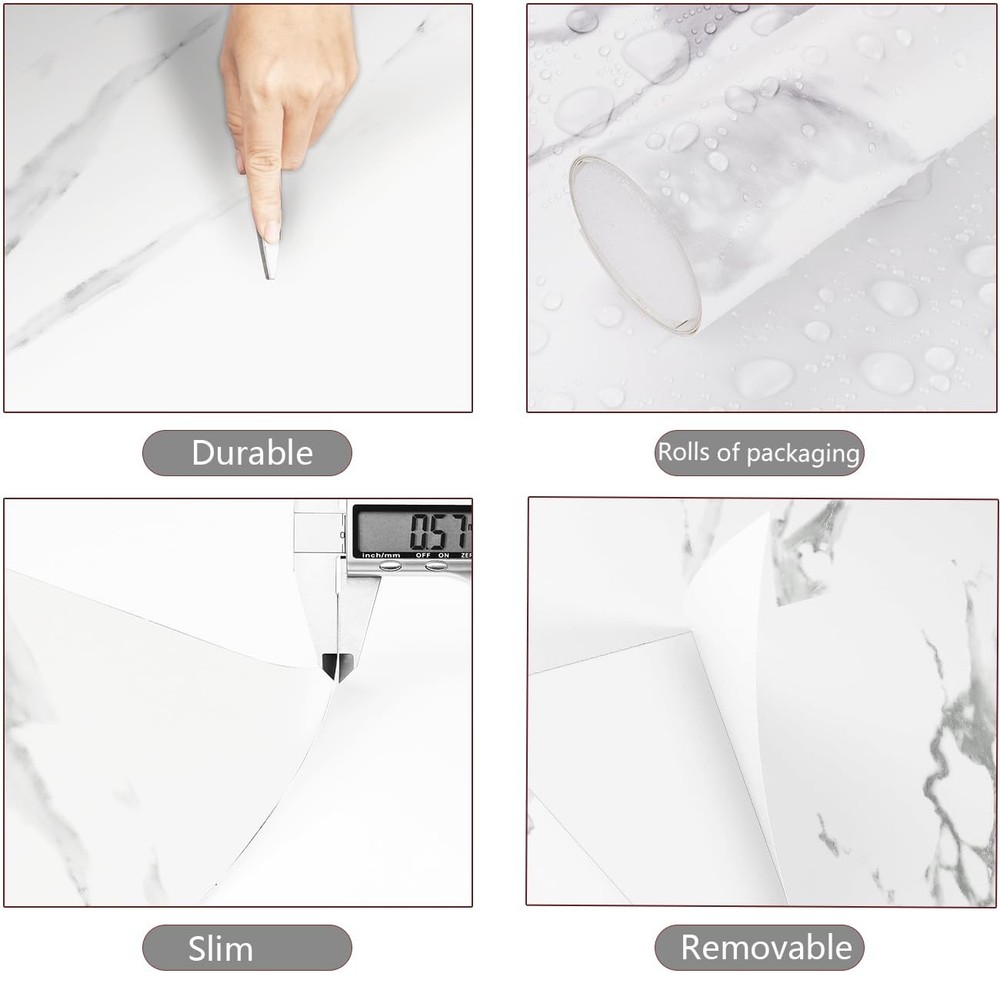 Durable

Rolls of packaging

0.57

inch/mm OFF ON ZER

Slim

Removable