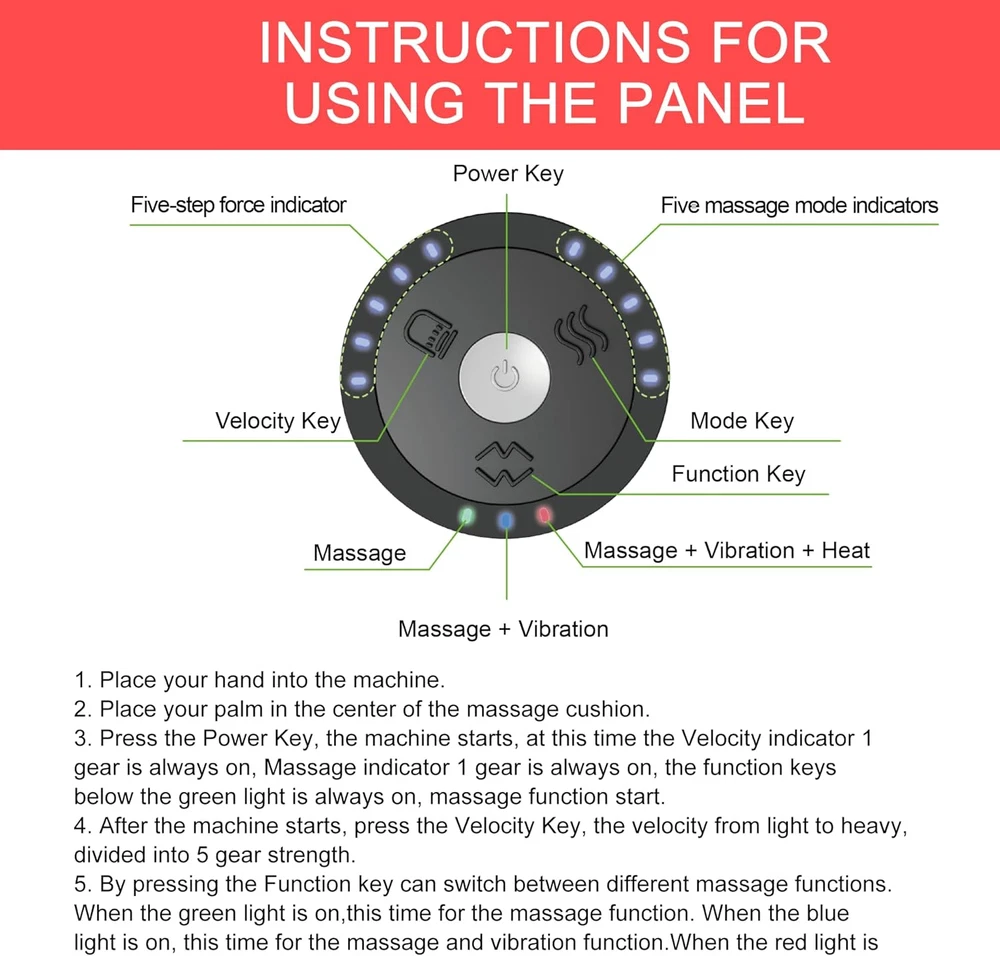 INSTRUCTIONS FOR USING THE PANEL

Power Key

Five-step force indicator

Five massage mode indicators

Velocity Key

Mode Key

Function Key

Massage

Massage + Vibration + Heat

Massage + Vibration

1. Place your hand into the machine.
2. Place your palm in the center of the massage cushion.
3. Press the Power Key, the machine starts, at this time the Velocity indicator 1 gear is always on, Massage indicator 1 gear is always on, the function keys below the green light is always on, massage function start.
4. After the machine starts, press the Velocity Key, the velocity from light to heavy, divided into 5 gear strength.
5. By pressing the Function key can switch between different massage functions. When the green light is on,this time for the massage function. When the blue light is on, this time for the massage and vibration function.When the red light is