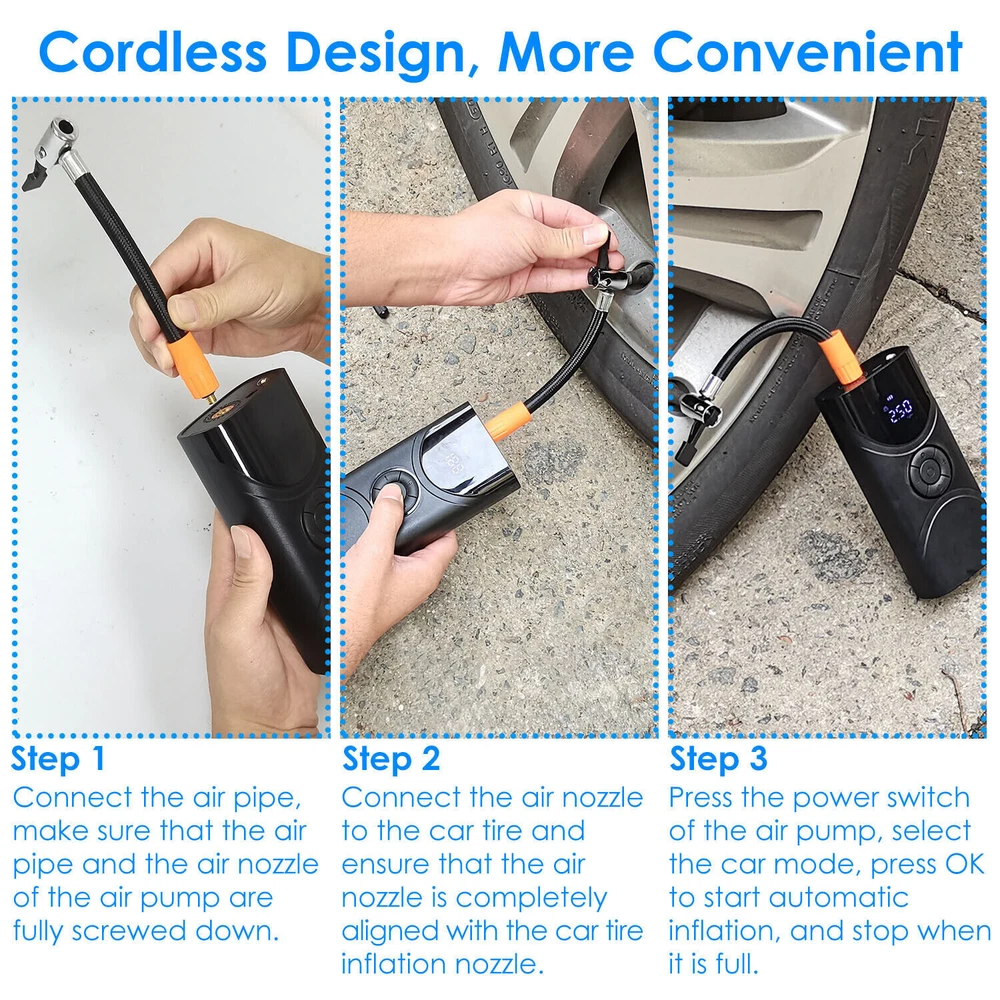 Cordless Design, More Convenient

250

Step 1
Connect the air pipe, make sure that the air pipe and the air nozzle of the air pump are fully screwed down.

Step 2
Connect the air nozzle to the car tire and ensure that the air nozzle is completely aligned with the car tire inflation nozzle.

Step 3
Press the power switch of the air pump, select the car mode, press OK to start automatic inflation, and stop when it is full.