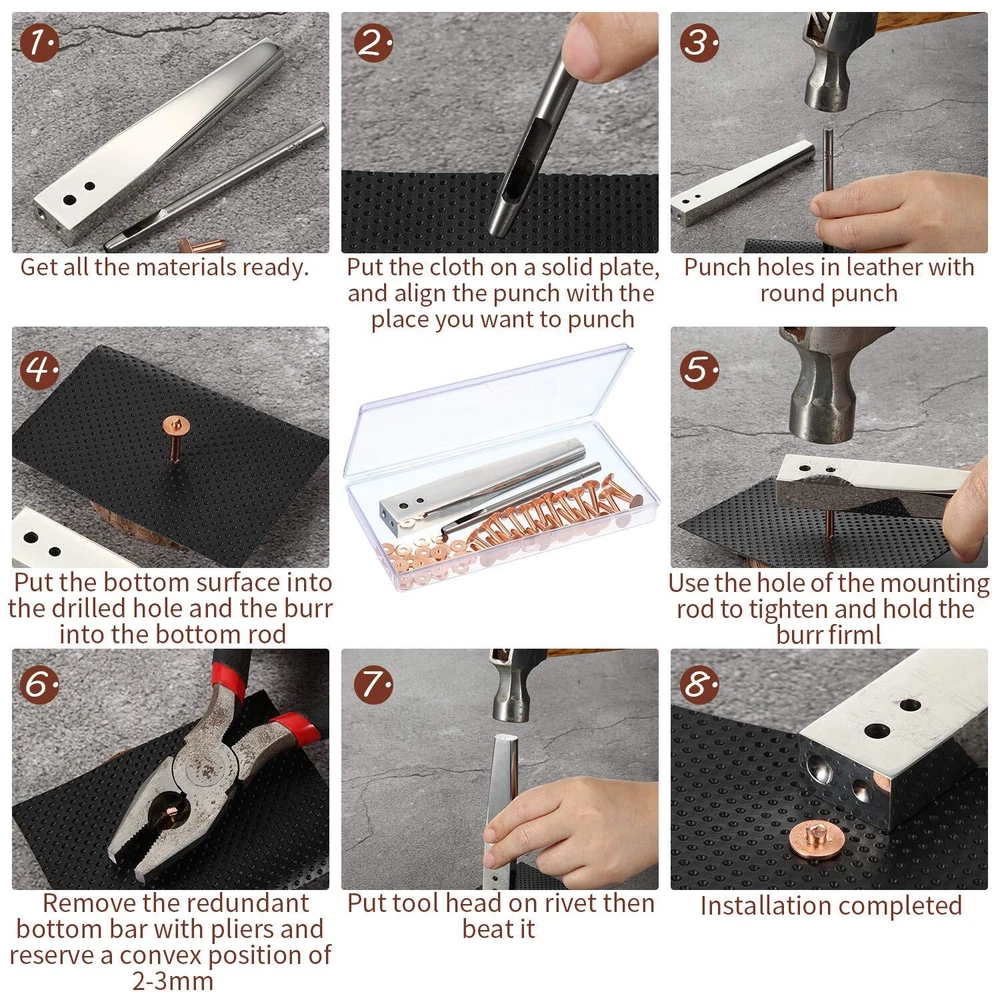 1.
Get all the materials ready.

2.
Put the cloth on a solid plate, and align the punch with the place you want to punch

3.
Punch holes in leather with round punch

4.
Put the bottom surface into the drilled hole and the burr into the bottom rod

5.
Use the hole of the mounting rod to tighten and hold the burr firml

6.
Remove the redundant bottom bar with pliers and reserve a convex position of 2-3mm

7.
Put tool head on rivet then beat it

8.
Installation completed