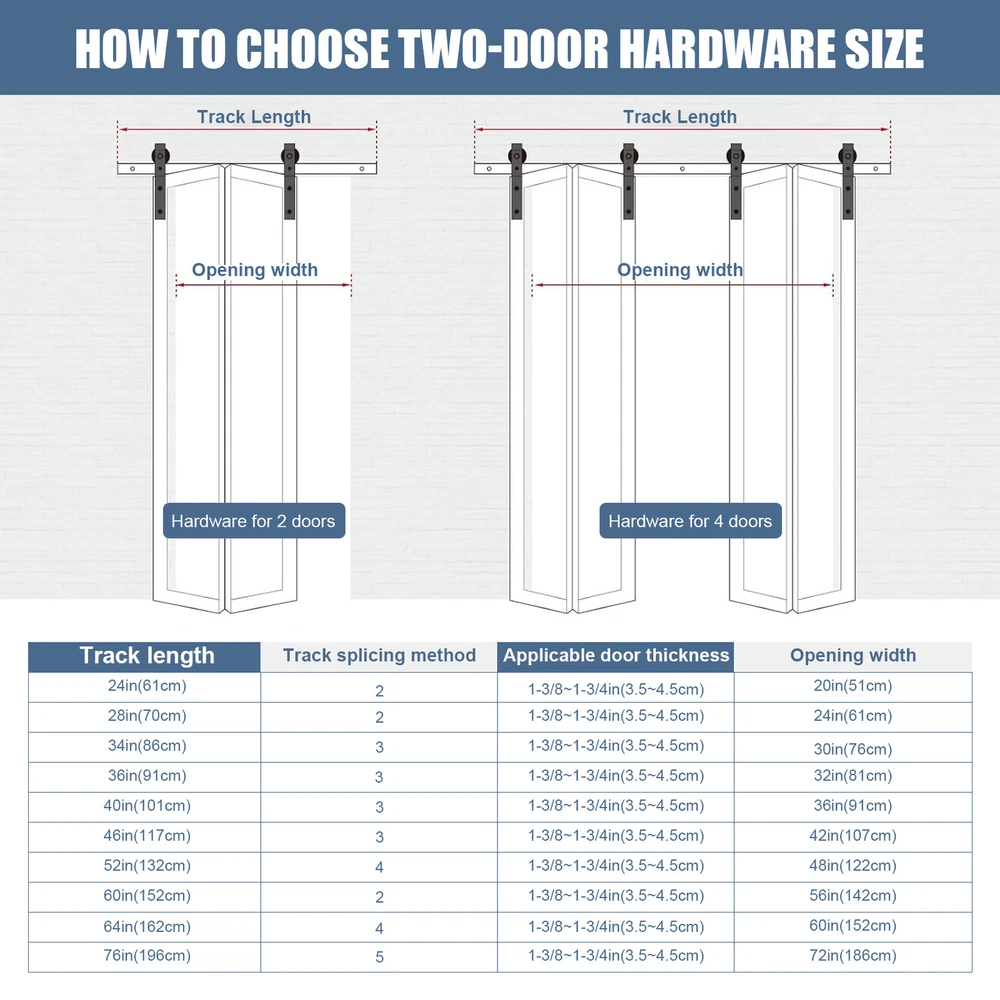 HOW TO CHOOSE TWO-DOOR HARDWARE SIZE

Track Length

Opening width

Hardware for 2 doors

Track Length

Opening width

Hardware for 4 doors

| Track length | Track splicing method | Applicable door thickness | Opening width |
|---|---|---|---|
| 24in(61cm) | 2 | 1-3/8~1-3/4in(3.5~4.5cm) | 20in(51cm) |
| 28in(70cm) | 2 | 1-3/8~1-3/4in(3.5~4.5cm) | 24in(61cm) |
| 34in(86cm) | 3 | 1-3/8~1-3/4in(3.5~4.5cm) | 30in(76cm) |
| 36in(91cm) | 3 | 1-3/8~1-3/4in(3.5~4.5cm) | 32in(81cm) |
| 40in(101cm) | 3 | 1-3/8~1-3/4in(3.5~4.5cm) | 36in(91cm) |
| 46in(117cm) | 3 | 1-3/8~1-3/4in(3.5~4.5cm) | 42in(107cm) |
| 52in(132cm) | 4 | 1-3/8~1-3/4in(3.5~4.5cm) | 48in(122cm) |
| 60in(152cm) | 2 | 1-3/8~1-3/4in(3.5~4.5cm) | 56in(142cm) |
| 64in(162cm) | 4 | 1-3/8~1-3/4in(3.5~4.5cm) | 60in(152cm) |
| 76in(196cm) | 5 | 1-3/8~1-3/4in(3.5~4.5cm) | 72in(186cm) |