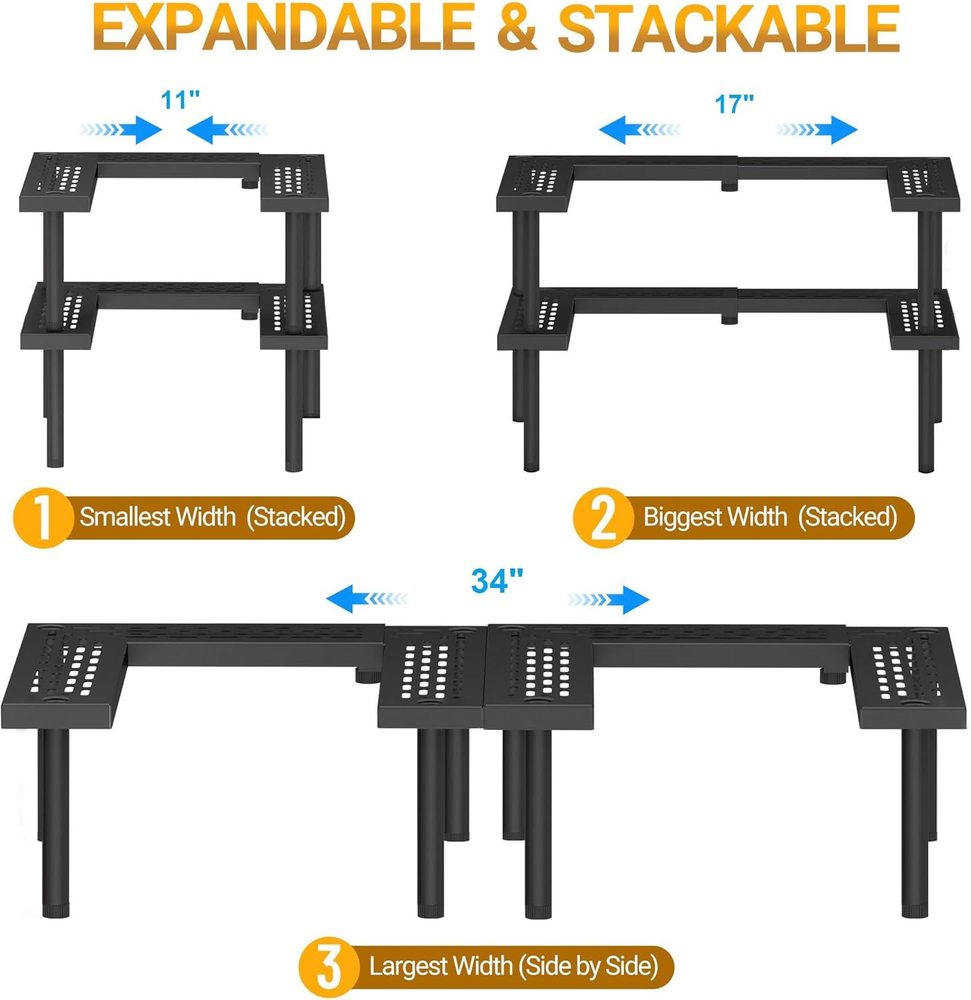 EXPANDABLE & STACKABLE

11"

17"

1 Smallest Width (Stacked)

2 Biggest Width (Stacked)

34"

3 Largest Width (Side by Side)