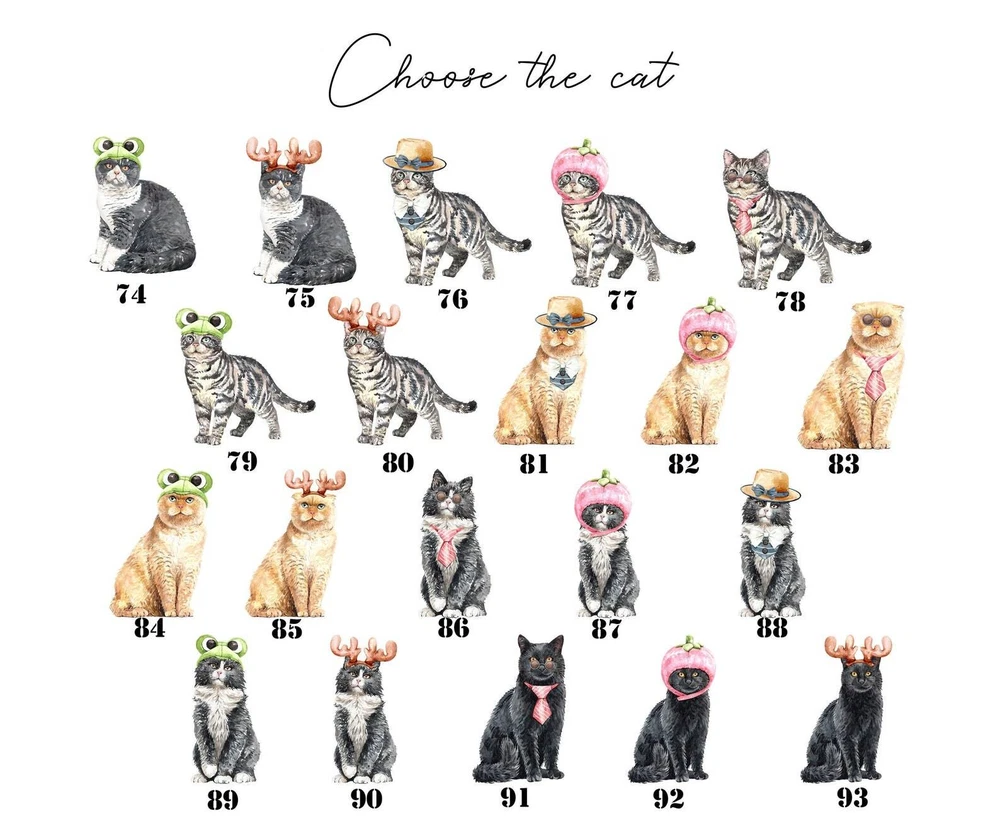 Choose the cat

74 75 76 77 78

79 80 81 82 83

84 85 86 87 88

89 90 91 92 93