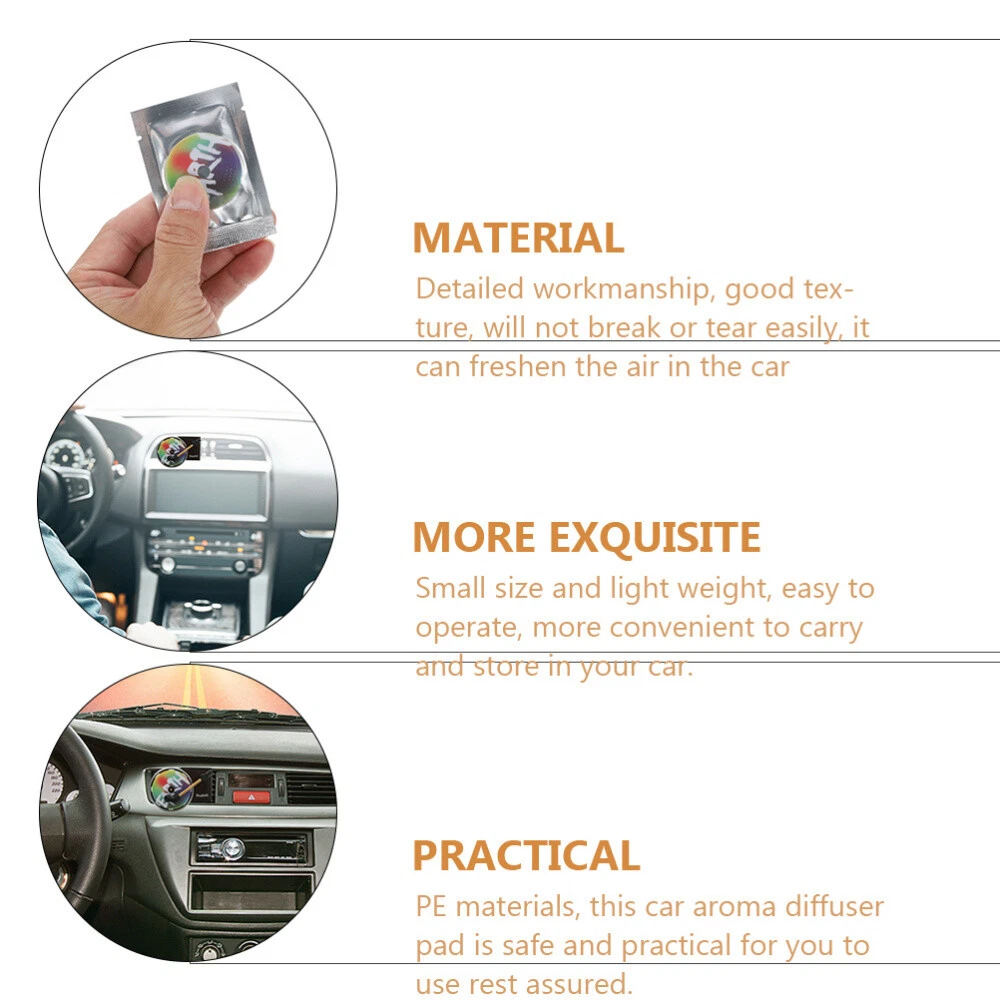 MATERIAL
Detailed workmanship, good texture, will not break or tear easily, it can freshen the air in the car

MORE EXQUISITE
Small size and light weight, easy to operate, more convenient to carry and store in your car.

PRACTICAL
PE materials, this car aroma diffuser pad is safe and practical for you to use rest assured.