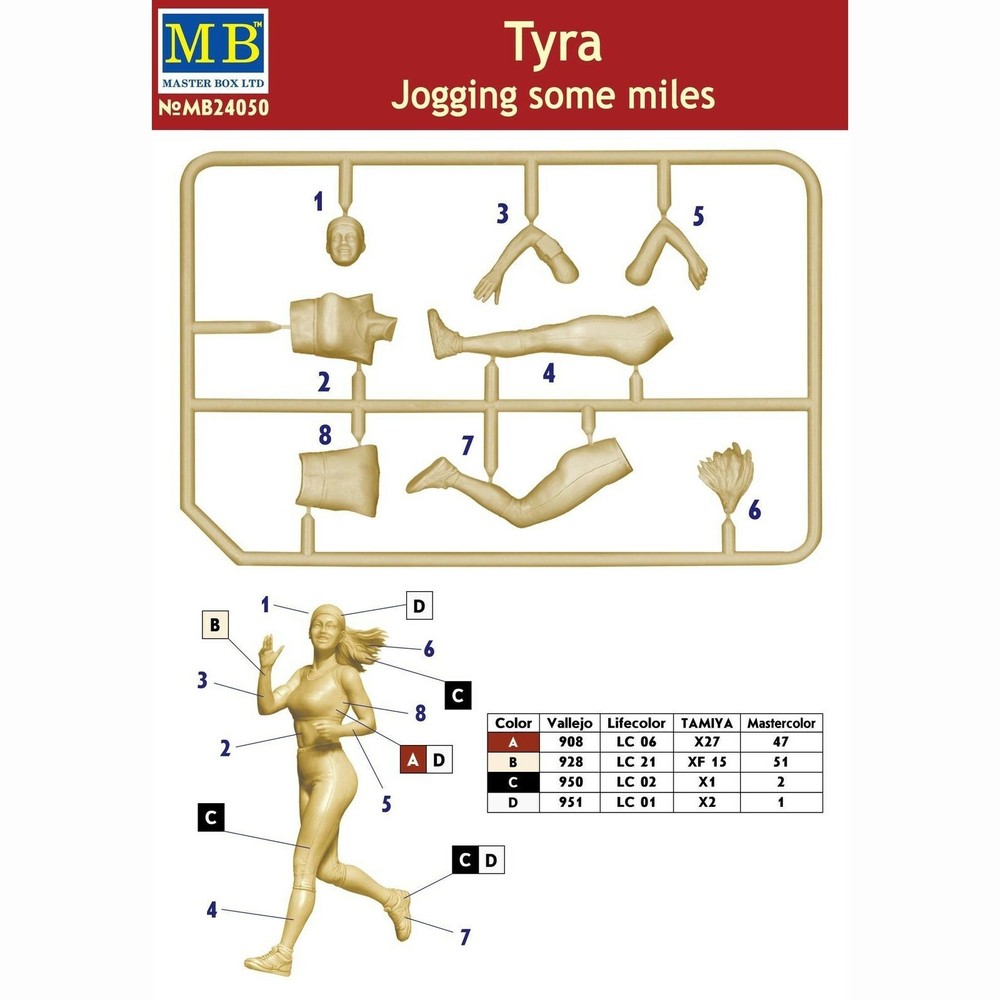 MB™
MASTER BOX LTD
№MB24050

Tyra
Jogging some miles

1
3
5
2
4
8
7
6

1
D
B
6
3
C
8
2
A D
5
C
C D
4
7

| Color | Vallejo | Lifecolor | TAMIYA | Mastercolor |
|---|---|---|---|---|
| A | 908 | LC 06 | X27 | 47 |
| B | 928 | LC 21 | XF 15 | 51 |
| C | 950 | LC 02 | X1 | 2 |
| D | 951 | LC 01 | X2 | 1 |