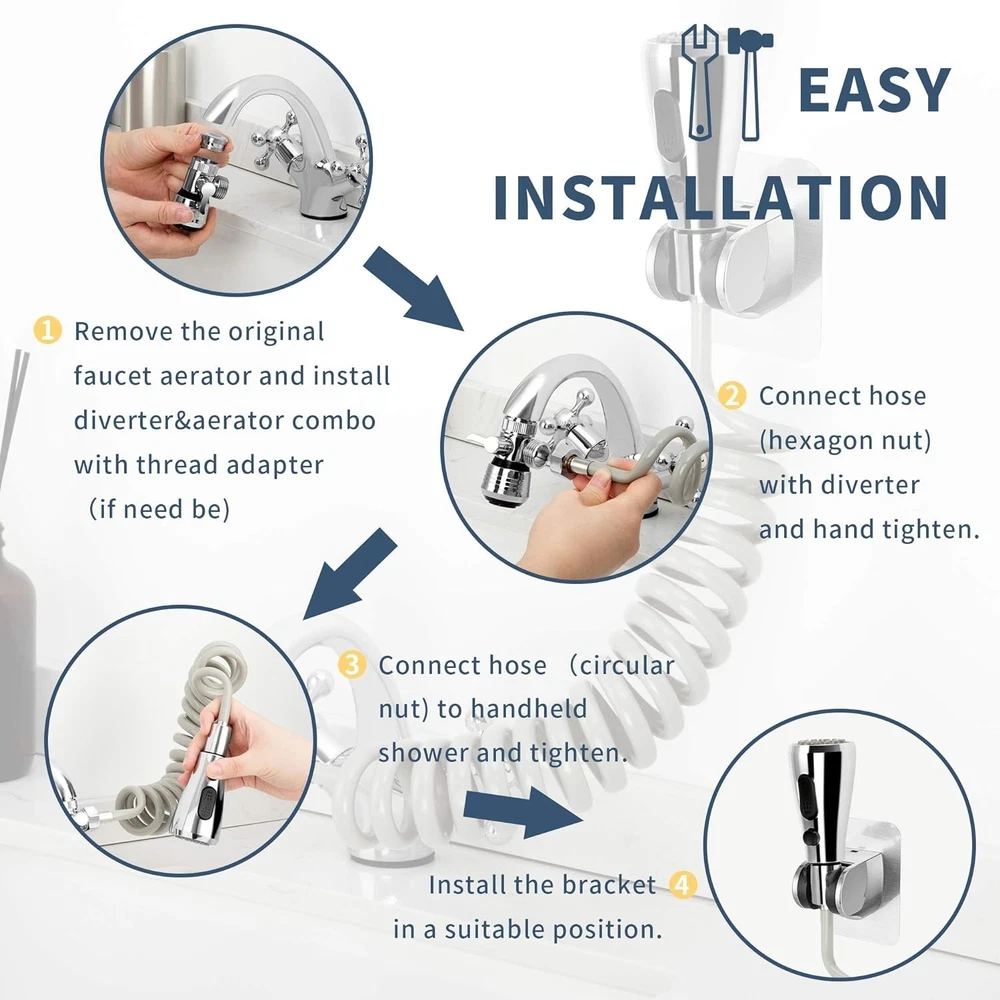 EASY INSTALLATION

1 Remove the original faucet aerator and install diverter&aerator combo with thread adapter （if need be)

2 Connect hose (hexagon nut) with diverter and hand tighten.

3 Connect hose （circular nut) to handheld shower and tighten.

Install the bracket 4 in a suitable position.