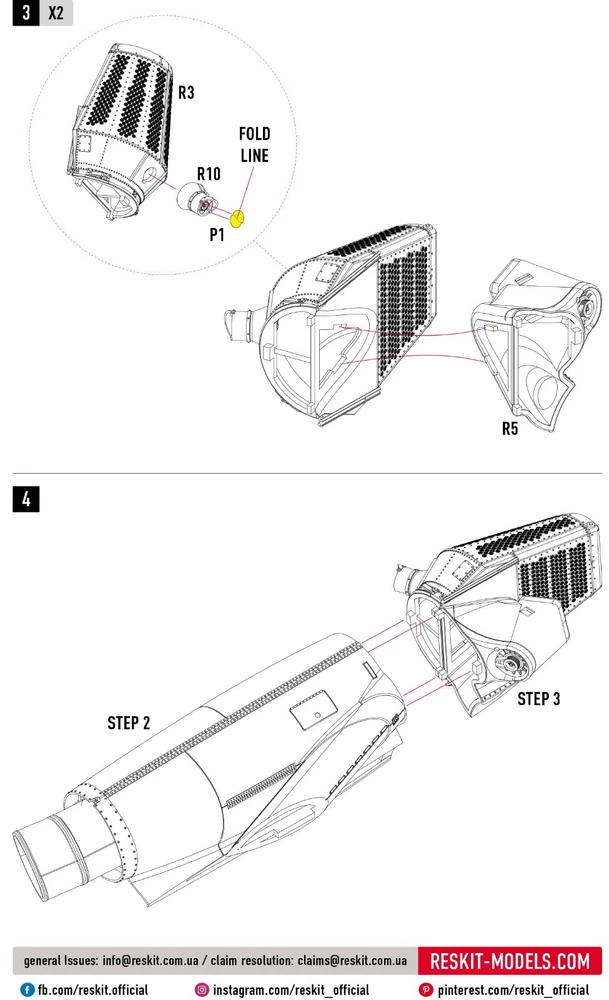 3 X2

R3

FOLD LINE

R10

P1

R5

4

STEP 2

STEP 3

general Issues: info@reskit.com.ua / claim resolution: claims@reskit.com.ua RESKIT-MODELS.COM

fb.com/reskit.official instagram.com/reskit_official pinterest.com/reskit_official