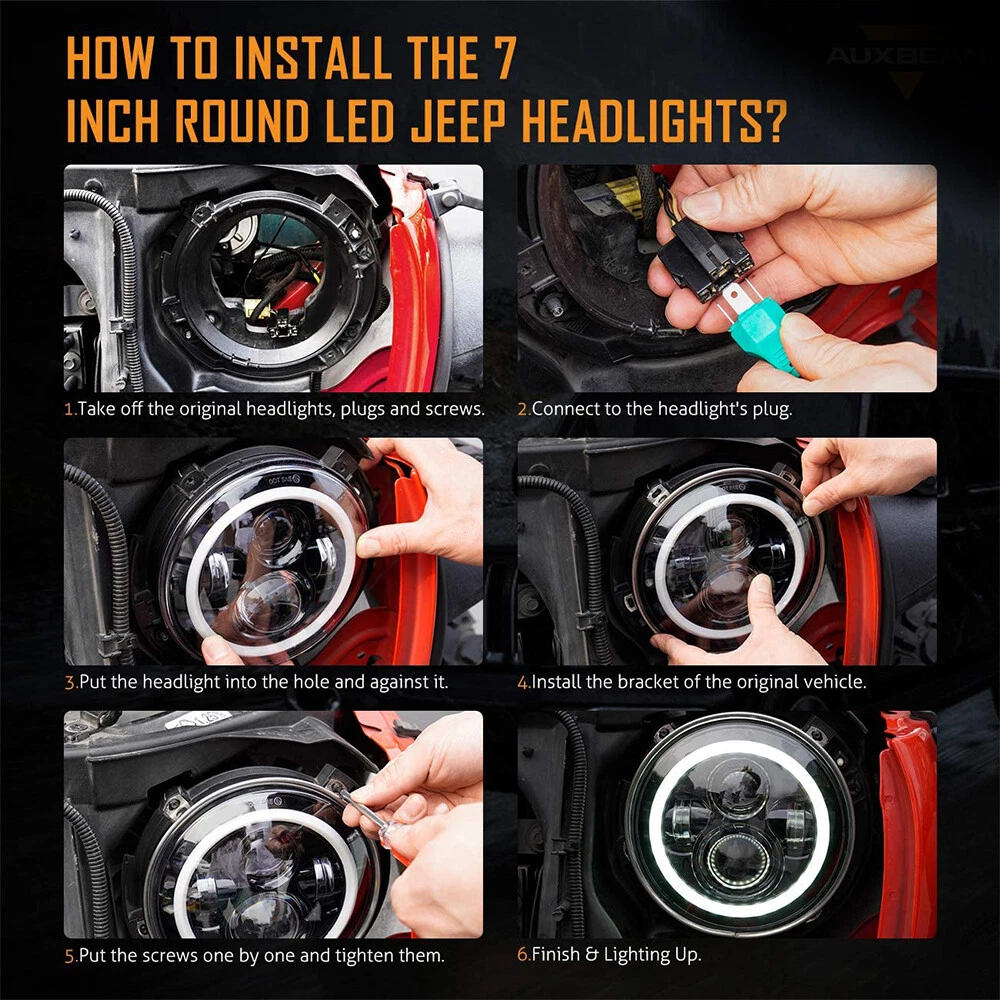 HOW TO INSTALL THE 7 INCH ROUND LED JEEP HEADLIGHTS?

AUXBEAM

1.Take off the original headlights, plugs and screws.

2.Connect to the headlight's plug.

3.Put the headlight into the hole and against it.

4.Install the bracket of the original vehicle.

5.Put the screws one by one and tighten them.

6.Finish & Lighting Up.