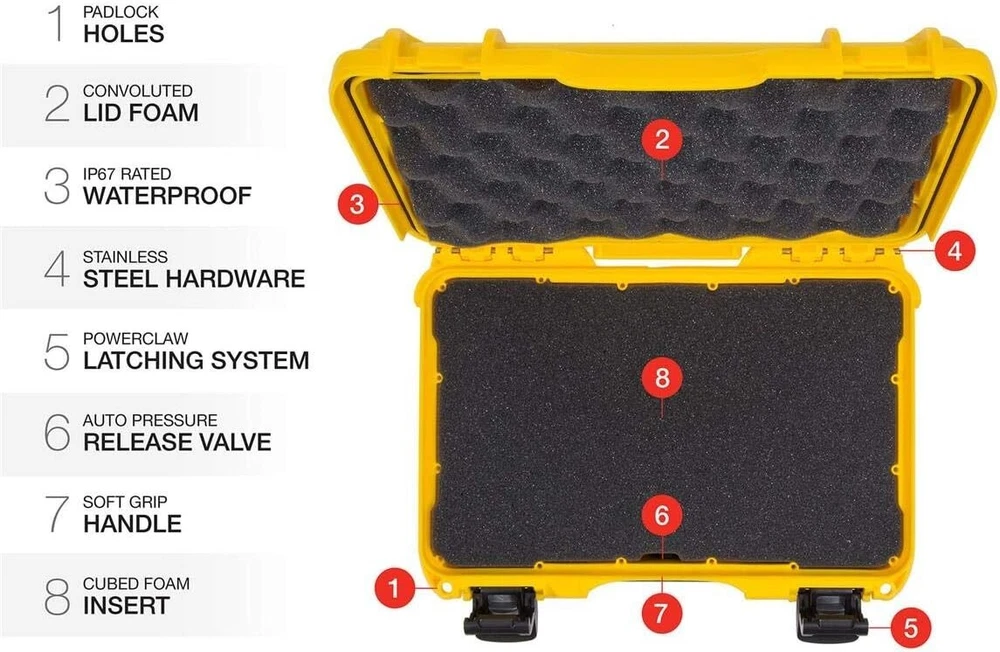 1 PADLOCK HOLES

2 CONVOLUTED LID FOAM

3 IP67 RATED WATERPROOF

4 STAINLESS STEEL HARDWARE

5 POWERCLAW LATCHING SYSTEM

6 AUTO PRESSURE RELEASE VALVE

7 SOFT GRIP HANDLE

8 CUBED FOAM INSERT

2

3

4

8

6

1

7

5