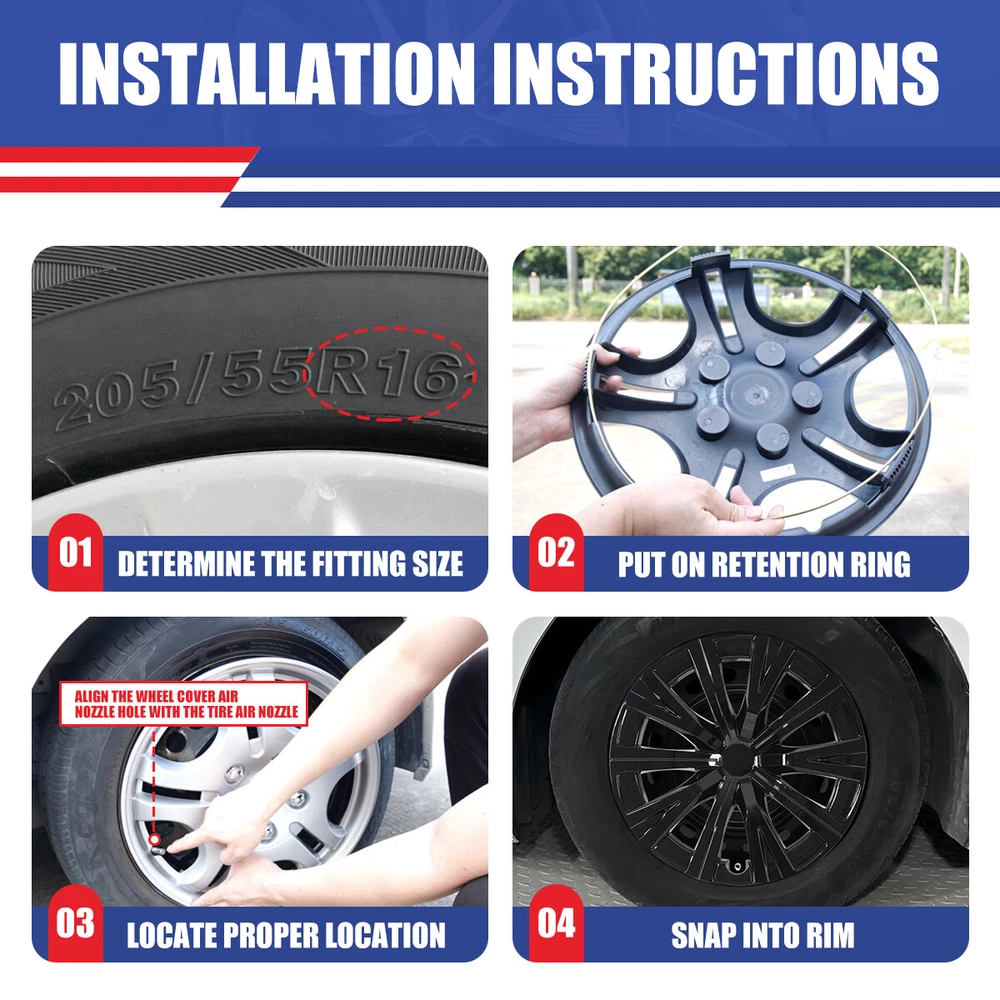 INSTALLATION INSTRUCTIONS

205/55R16

01 DETERMINE THE FITTING SIZE

02 PUT ON RETENTION RING

ALIGN THE WHEEL COVER AIR NOZZLE HOLE WITH THE TIRE AIR NOZZLE

03 LOCATE PROPER LOCATION

04 SNAP INTO RIM