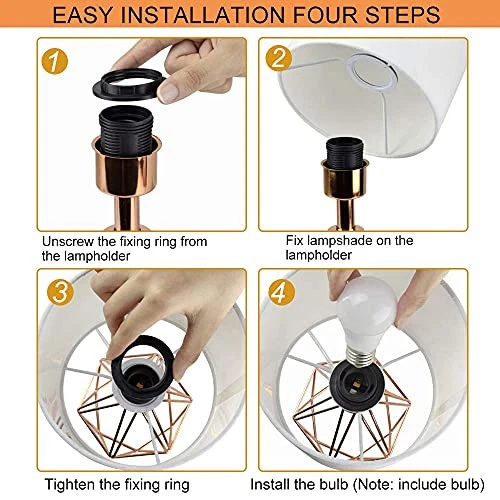 EASY INSTALLATION FOUR STEPS

1

Unscrew the fixing ring from the lampholder

2

Fix lampshade on the lampholder

3

Tighten the fixing ring

4

Install the bulb (Note: include bulb)