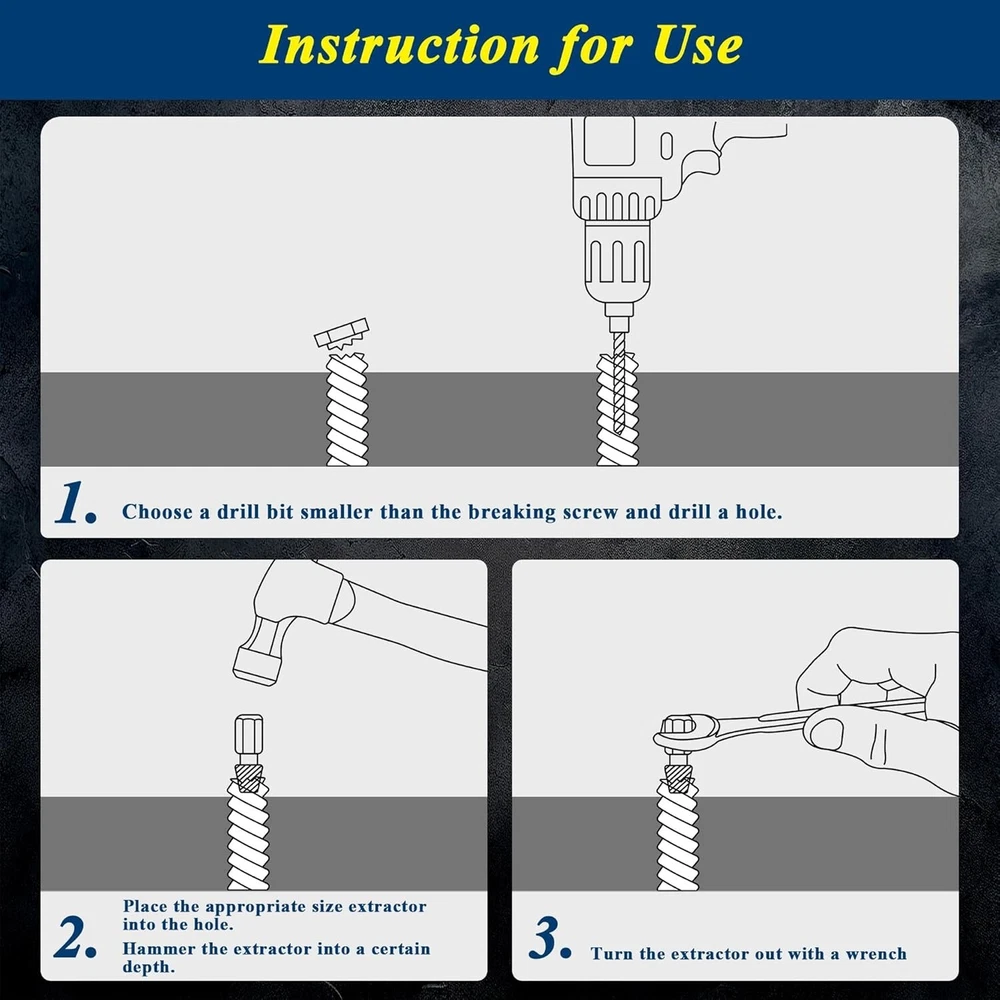 Instruction for Use

1. Choose a drill bit smaller than the breaking screw and drill a hole.

2. Place the appropriate size extractor into the hole.
Hammer the extractor into a certain depth.

3. Turn the extractor out with a wrench