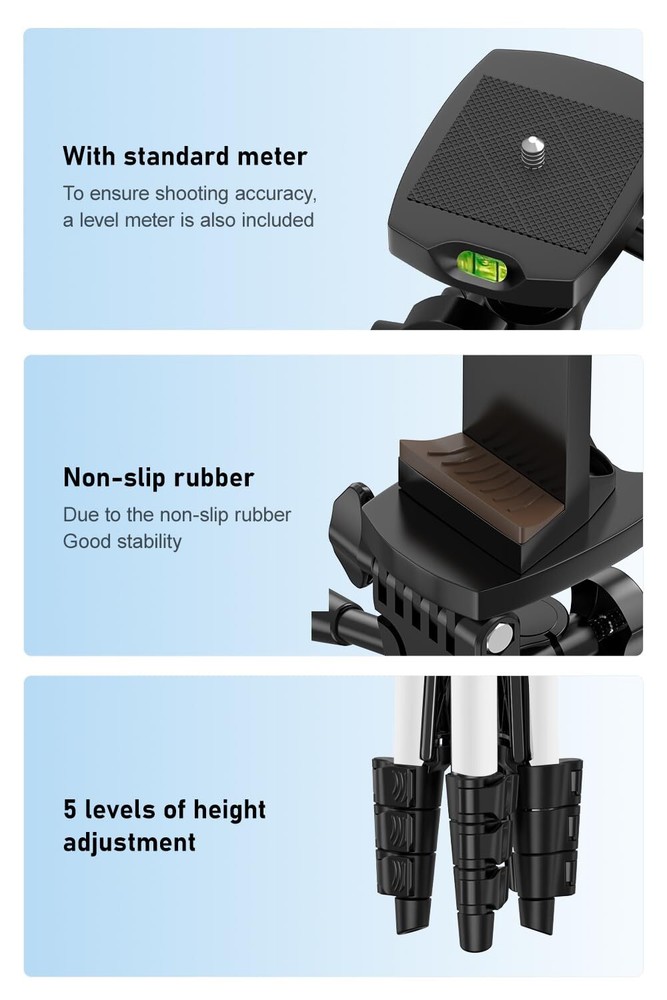 With standard meter

To ensure shooting accuracy, a level meter is also included

Non-slip rubber

Due to the non-slip rubber
Good stability

5 levels of height adjustment