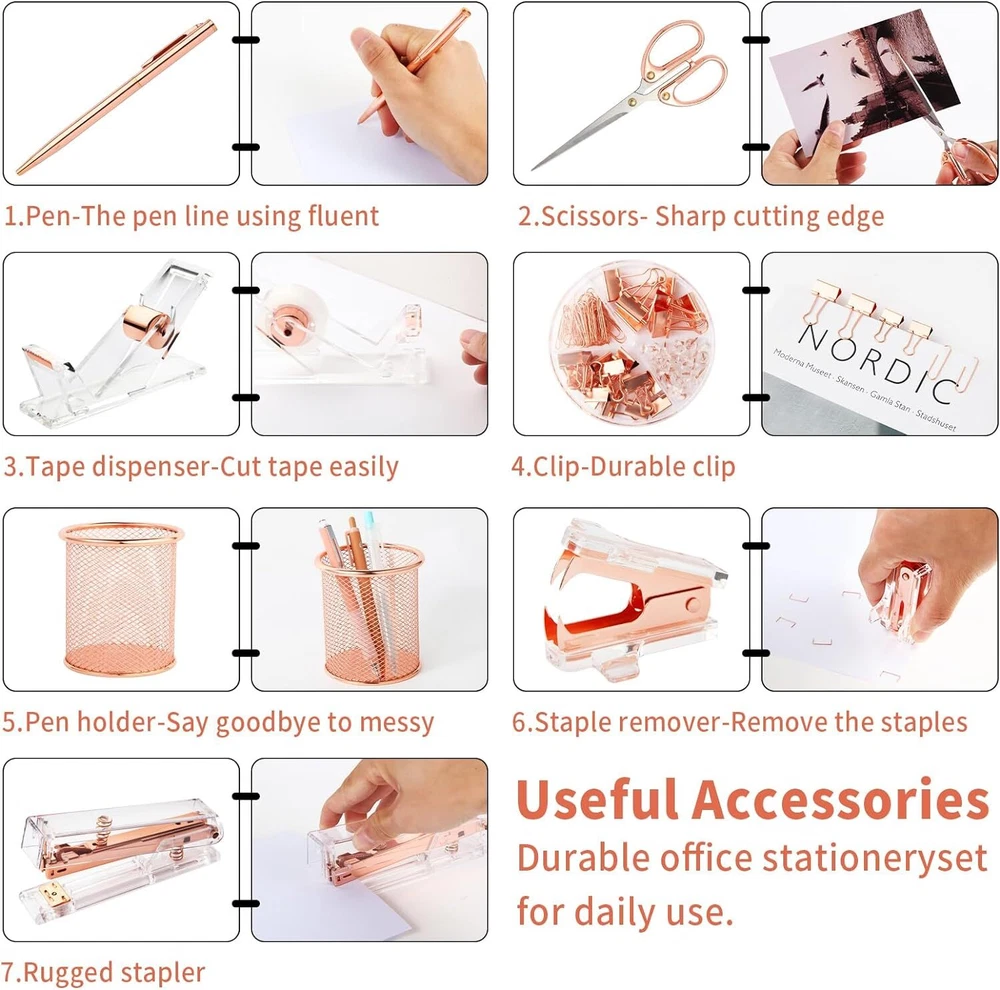 1.Pen-The pen line using fluent

2.Scissors- Sharp cutting edge

3.Tape dispenser-Cut tape easily

NORDIC
Moderna Museet · Skansen · Gamla Stan · Stadshuset

4.Clip-Durable clip

5.Pen holder-Say goodbye to messy

6.Staple remover-Remove the staples

7.Rugged stapler

Useful Accessories
Durable office stationeryset for daily use.