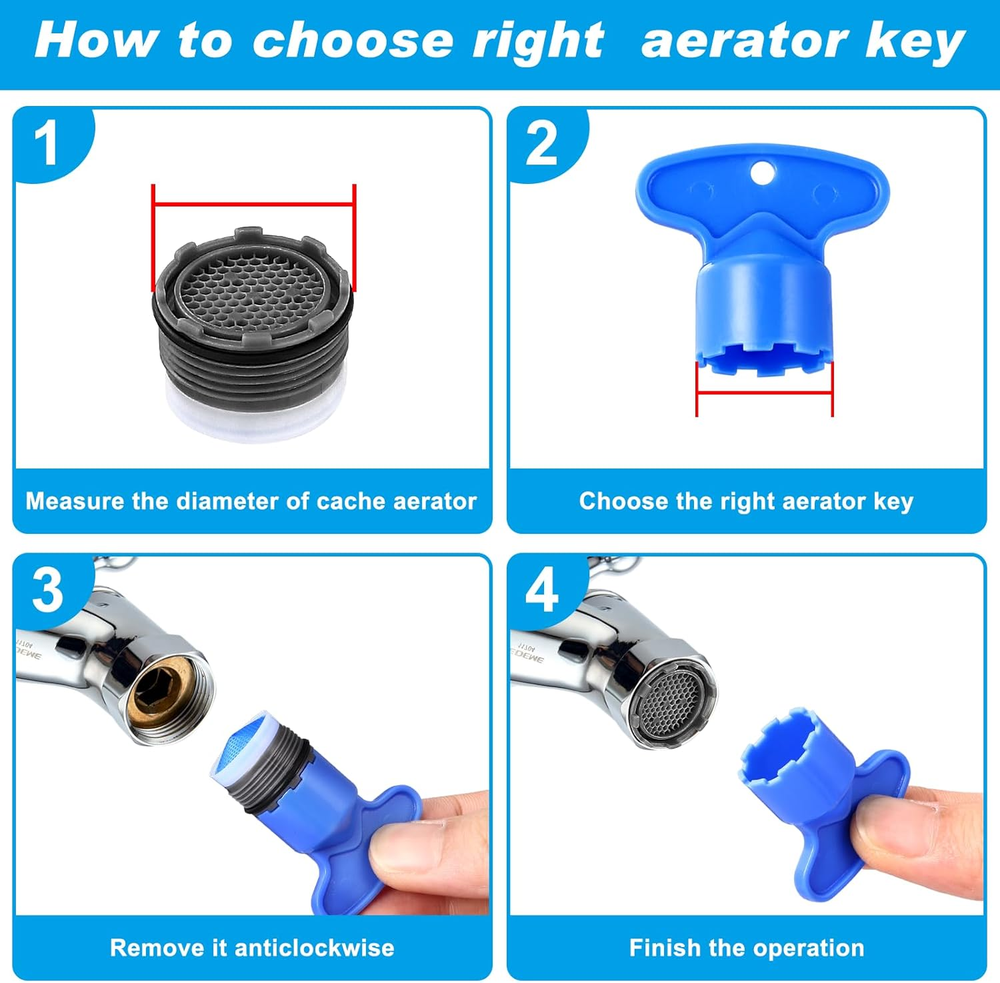 How to choose right aerator key

1

Measure the diameter of cache aerator

2

Choose the right aerator key

3

Remove it anticlockwise

4

Finish the operation