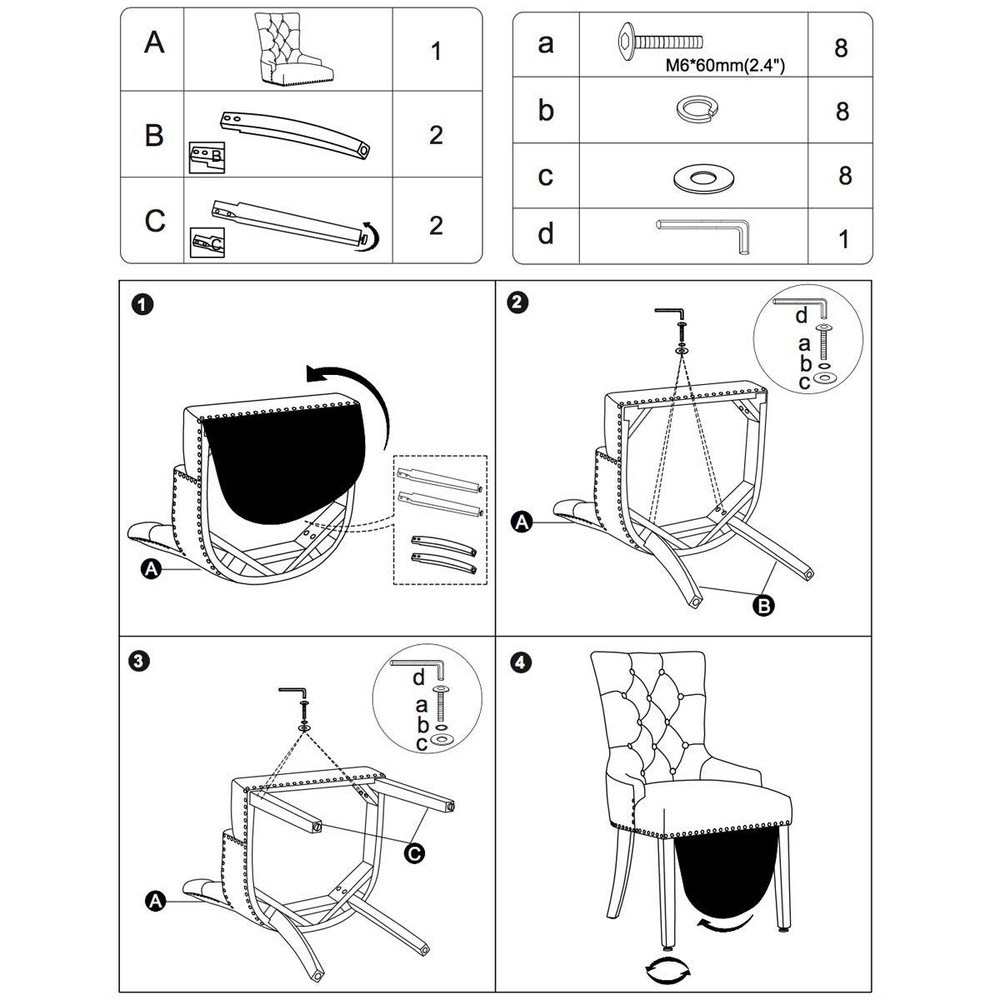 | A | | 1 |
|---|---|---|
| B | B | 2 |
| C | C | 2 |

| a | M6*60mm(2.4") | 8 |
|---|---|---|
| b | | 8 |
| c | | 8 |
| d | | 1 |

1

A

2

d
a
b
c

A

B

3

d
a
b
c

C

A

4