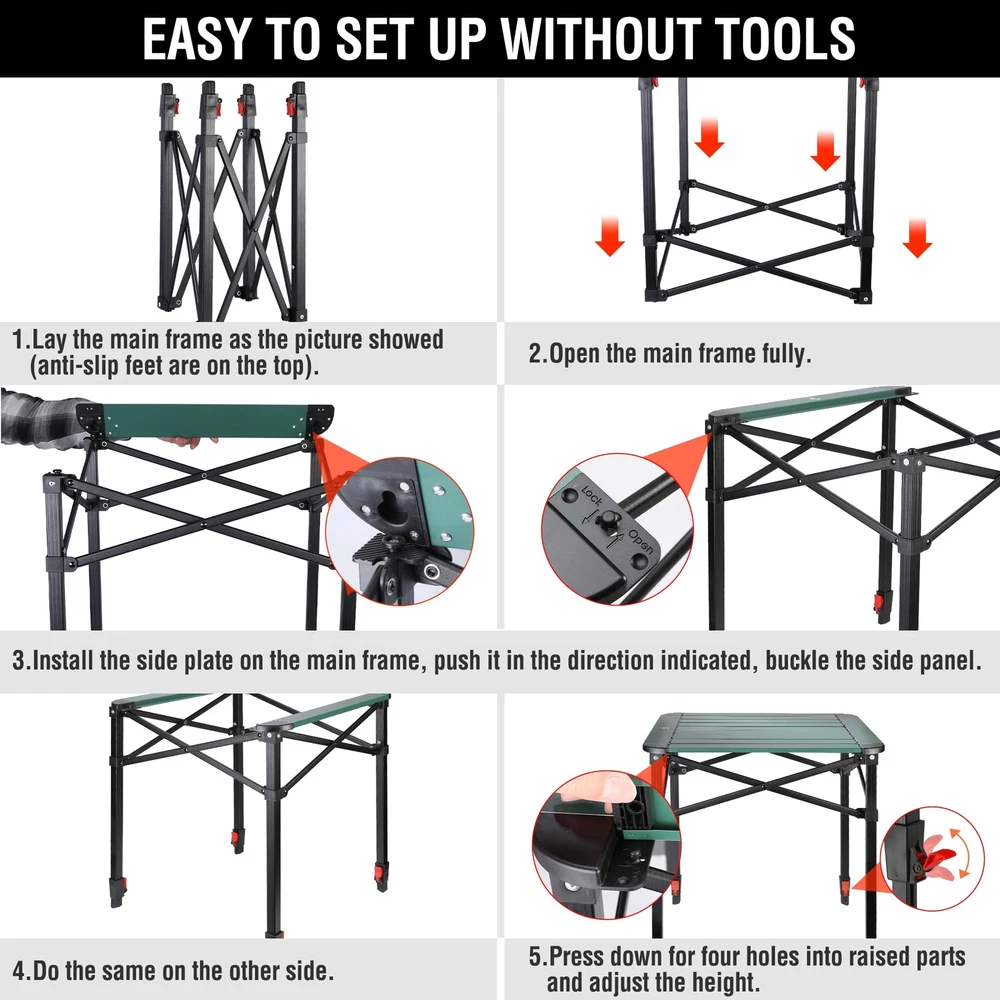 EASY TO SET UP WITHOUT TOOLS

1.Lay the main frame as the picture showed (anti-slip feet are on the top).

2.Open the main frame fully.

Lock

Open

3.Install the side plate on the main frame, push it in the direction indicated, buckle the side panel.

4.Do the same on the other side.

5.Press down for four holes into raised parts and adjust the height.