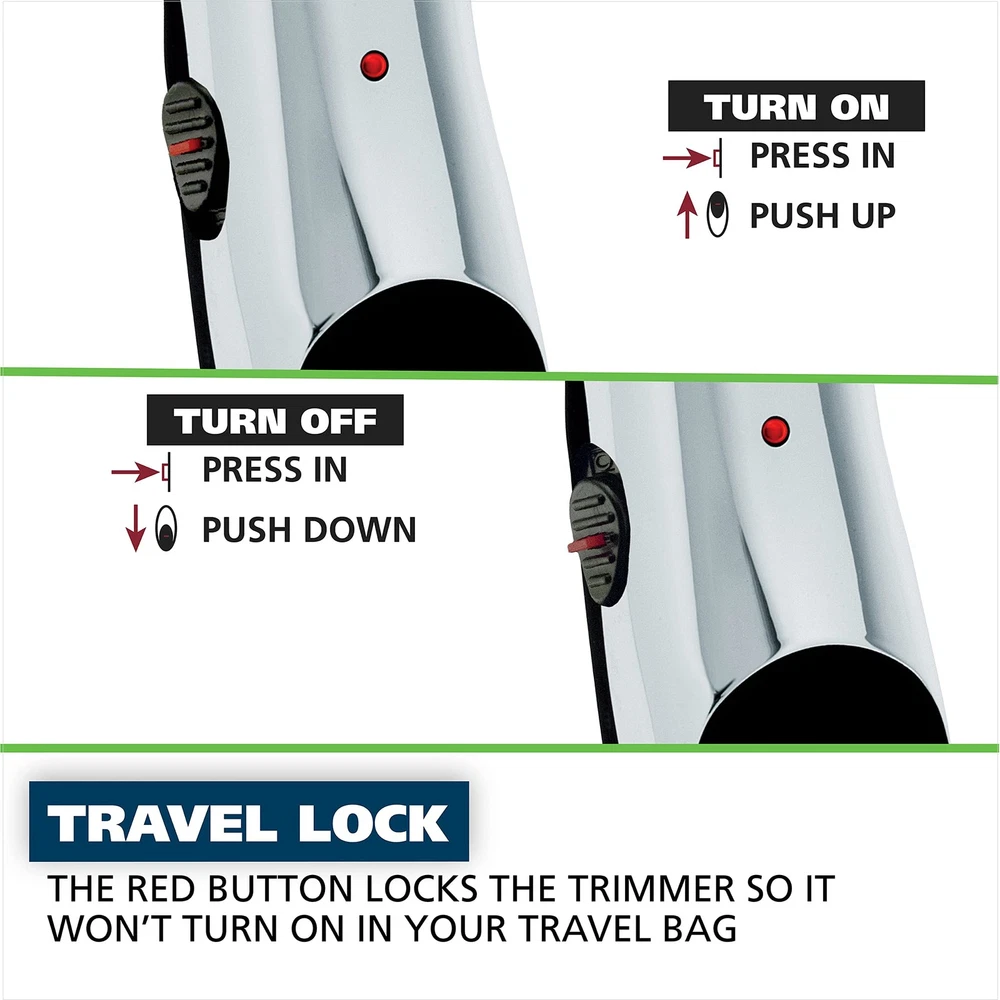 TURN ON
PRESS IN
PUSH UP

TURN OFF
PRESS IN
PUSH DOWN

TRAVEL LOCK
THE RED BUTTON LOCKS THE TRIMMER SO IT WON'T TURN ON IN YOUR TRAVEL BAG