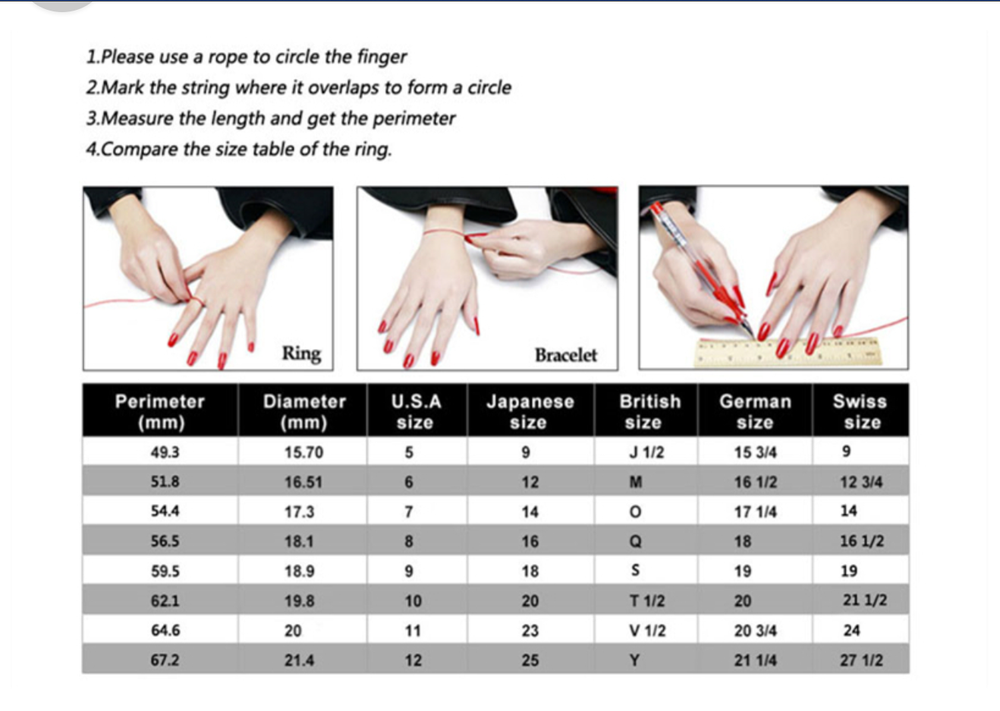 1.Please use a rope to circle the finger
2.Mark the string where it overlaps to form a circle
3.Measure the length and get the perimeter
4.Compare the size table of the ring.

Ring

Bracelet

| Perimeter (mm) | Diameter (mm) | U.S.A size | Japanese size | British size | German size | Swiss size |
|---|---|---|---|---|---|---|
| 49.3 | 15.70 | 5 | 9 | J 1/2 | 15 3/4 | 9 |
| 51.8 | 16.51 | 6 | 12 | M | 16 1/2 | 12 3/4 |
| 54.4 | 17.3 | 7 | 14 | O | 17 1/4 | 14 |
| 56.5 | 18.1 | 8 | 16 | Q | 18 | 16 1/2 |
| 59.5 | 18.9 | 9 | 18 | S | 19 | 19 |
| 62.1 | 19.8 | 10 | 20 | T 1/2 | 20 | 21 1/2 |
| 64.6 | 20 | 11 | 23 | V 1/2 | 20 3/4 | 24 |
| 67.2 | 21.4 | 12 | 25 | Y | 21 1/4 | 27 1/2 |