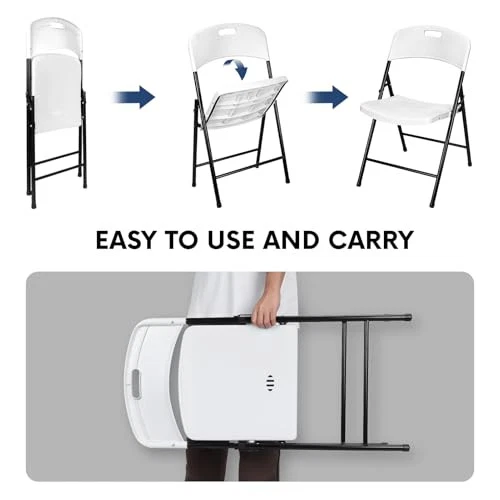 EASY TO USE AND CARRY