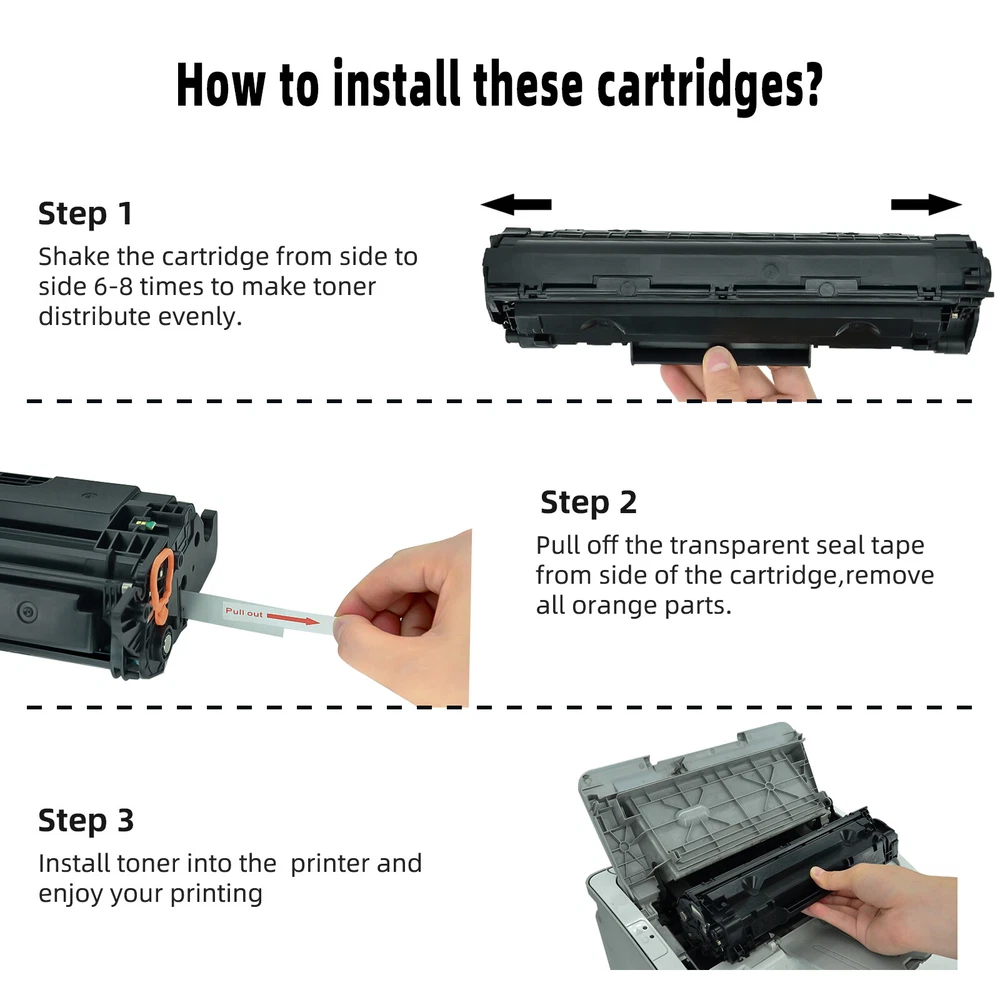 How to install these cartridges?

Step 1
Shake the cartridge from side to side 6-8 times to make toner distribute evenly.

Pull out

Step 2
Pull off the transparent seal tape from side of the cartridge,remove all orange parts.

Step 3
Install toner into the  printer and enjoy your printing