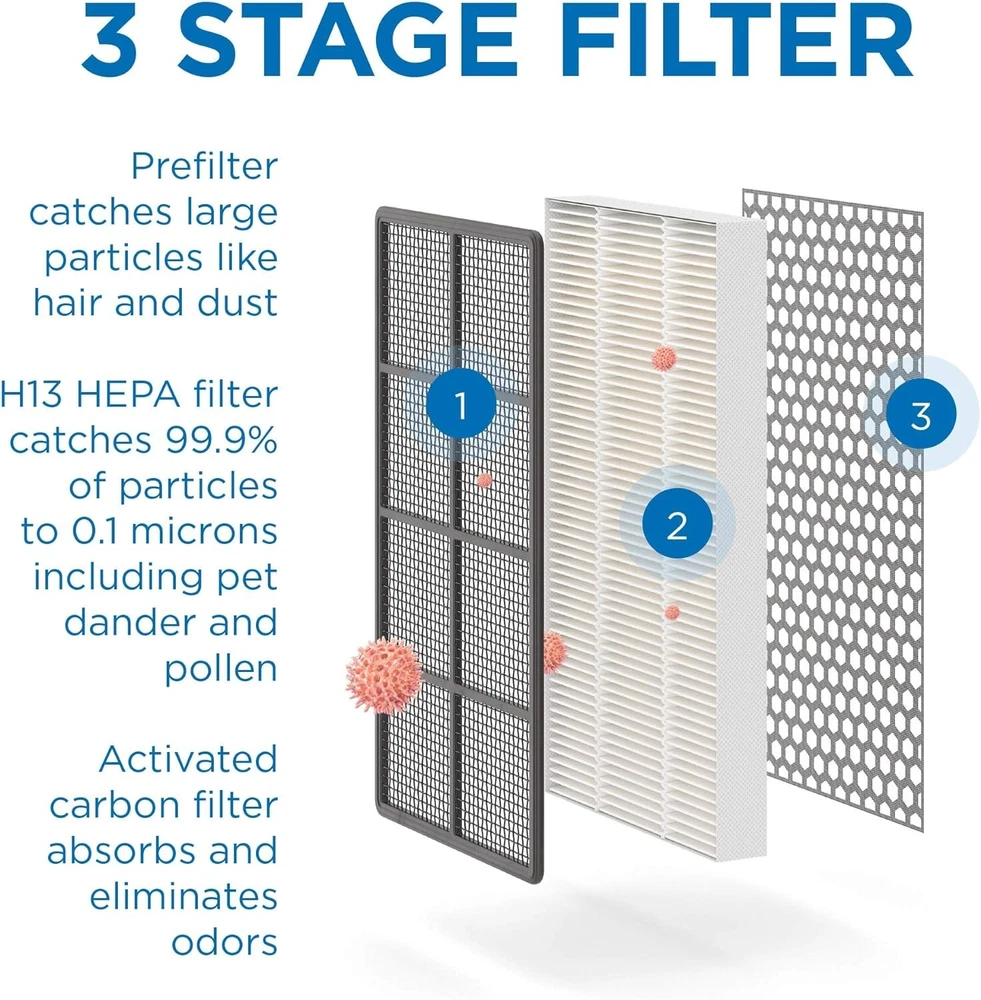 3 STAGE FILTER

Prefilter catches large particles like hair and dust

H13 HEPA filter catches 99.9% of particles to 0.1 microns including pet dander and pollen

Activated carbon filter absorbs and eliminates odors

1

2

3