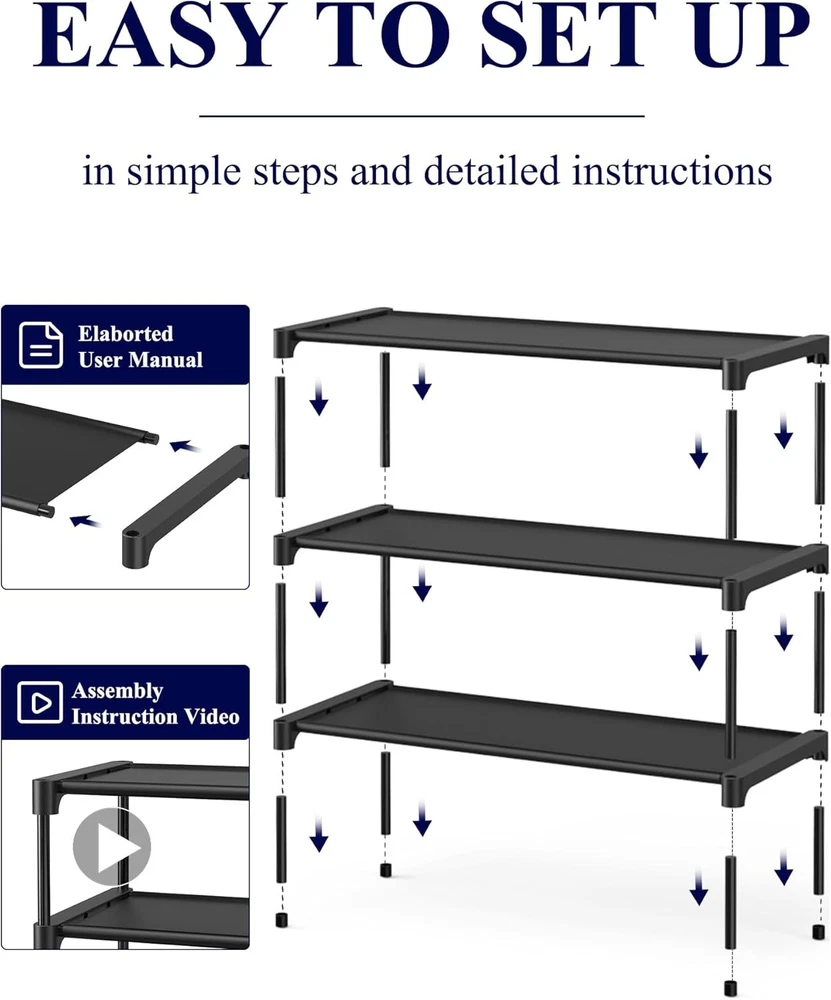 EASY TO SET UP

in simple steps and detailed instructions

Elaborted User Manual

Assembly Instruction Video