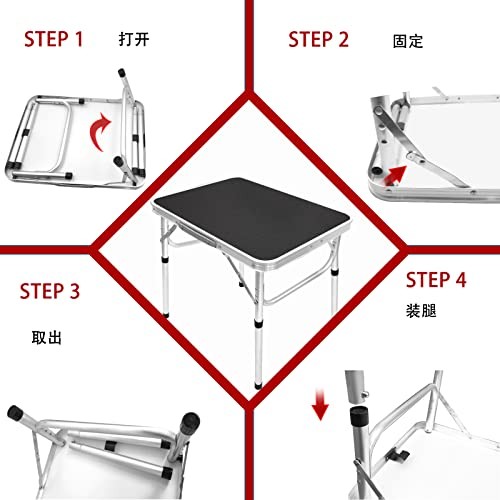 STEP 1 打开

STEP 2 固定

STEP 3

取出

STEP 4

装腿