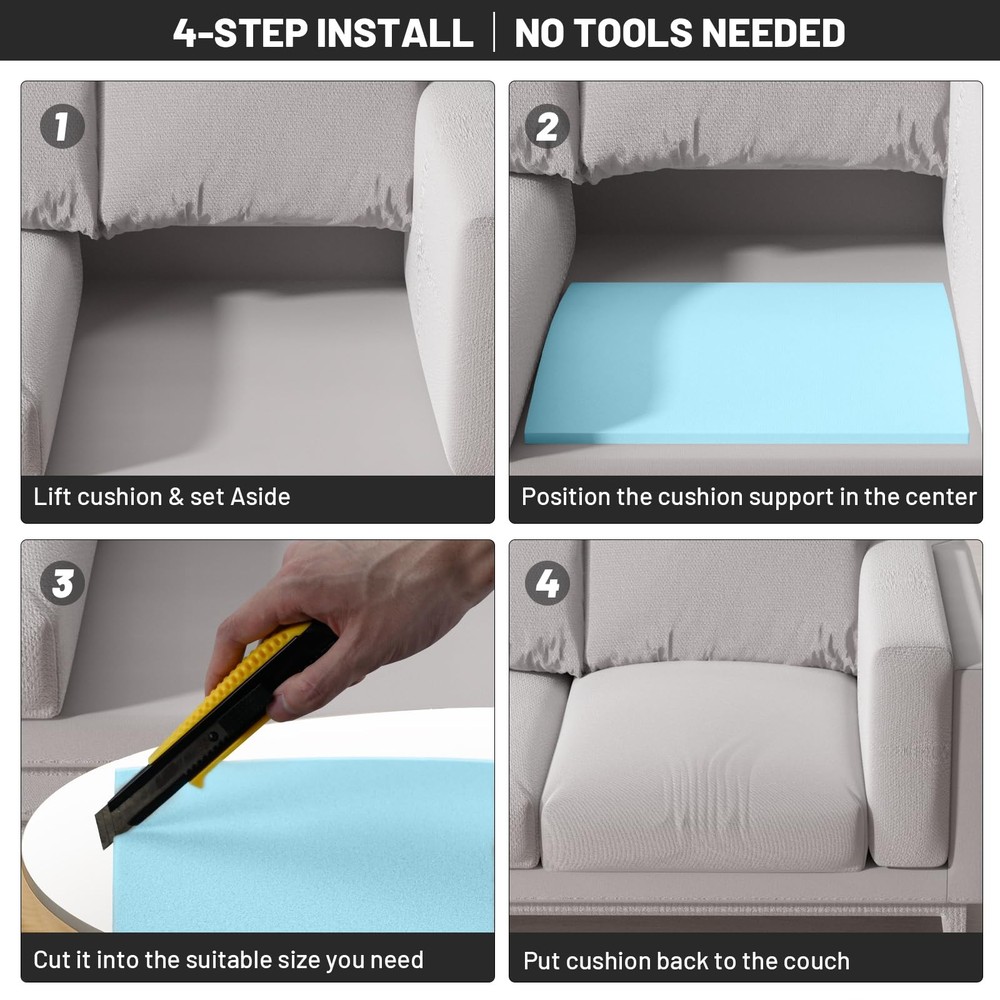 4-STEP INSTALL | NO TOOLS NEEDED

1

Lift cushion & set Aside

2

Position the cushion support in the center

3

Cut it into the suitable size you need

4

Put cushion back to the couch