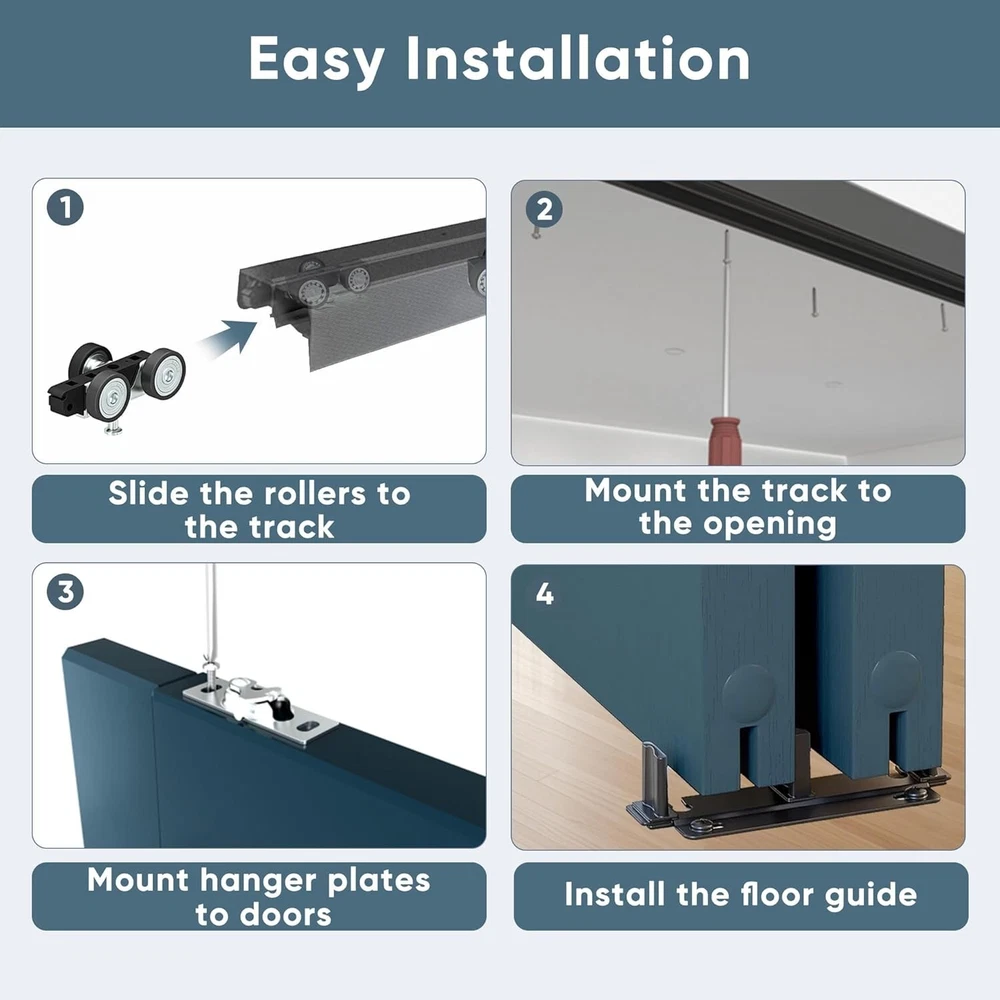 Easy Installation

1

Slide the rollers to the track

2

Mount the track to the opening

3

Mount hanger plates to doors

4

Install the floor guide