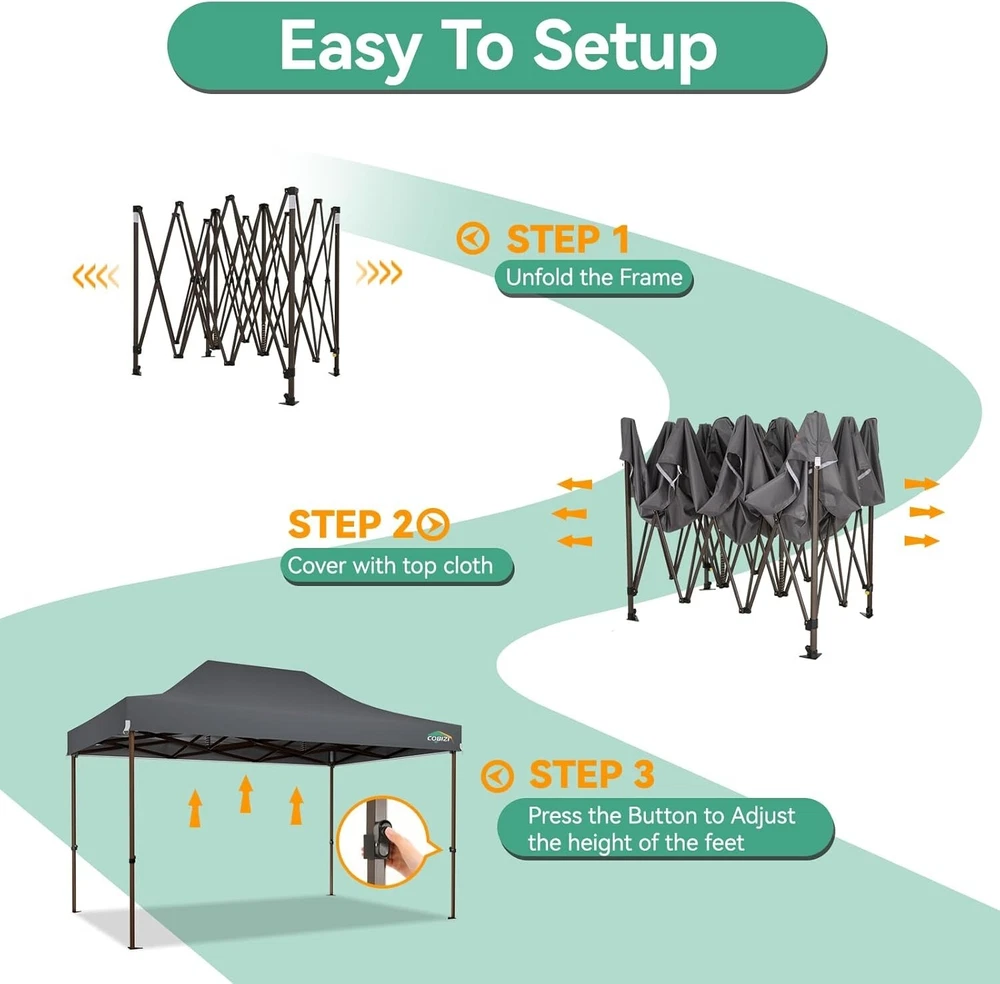 Easy To Setup

STEP 1
Unfold the Frame

STEP 2
Cover with top cloth

COBIZI

STEP 3
Press the Button to Adjust the height of the feet