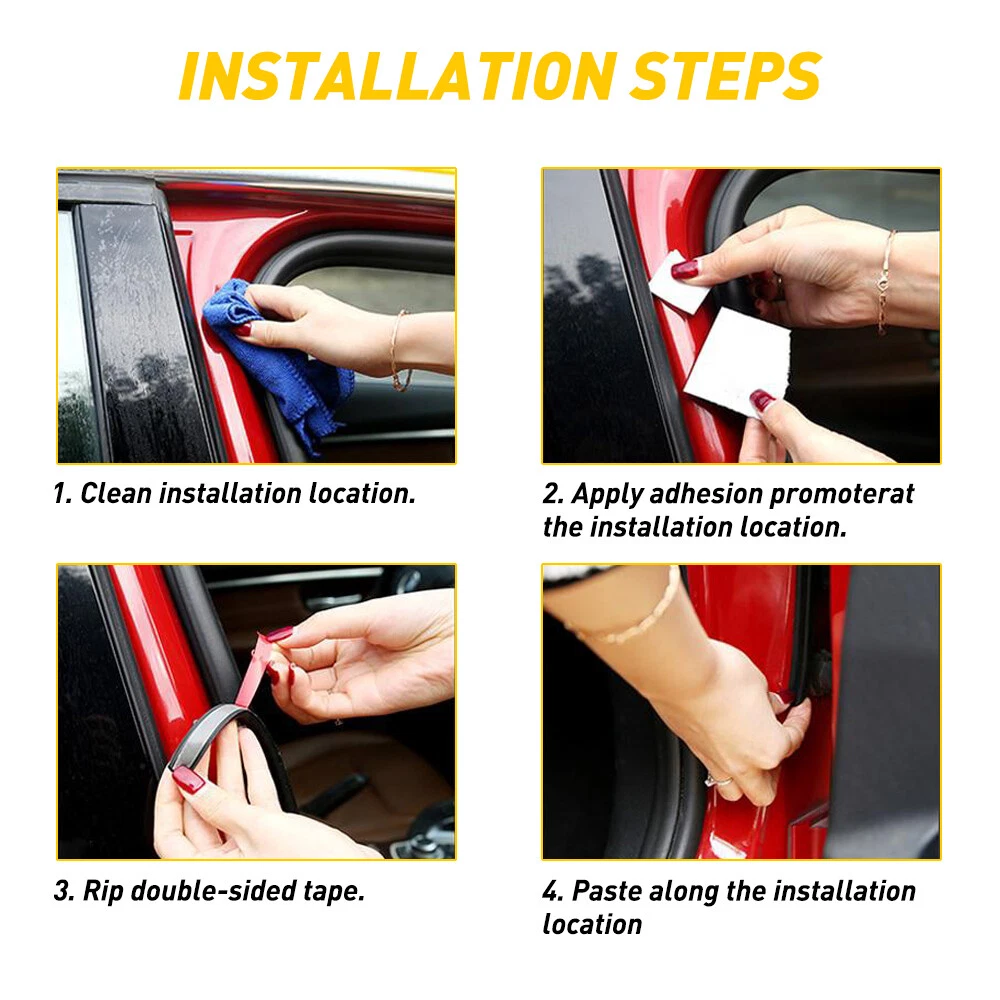 INSTALLATION STEPS

1. Clean installation location.

2. Apply adhesion promoterat the installation location.

3. Rip double-sided tape.

4. Paste along the installation location