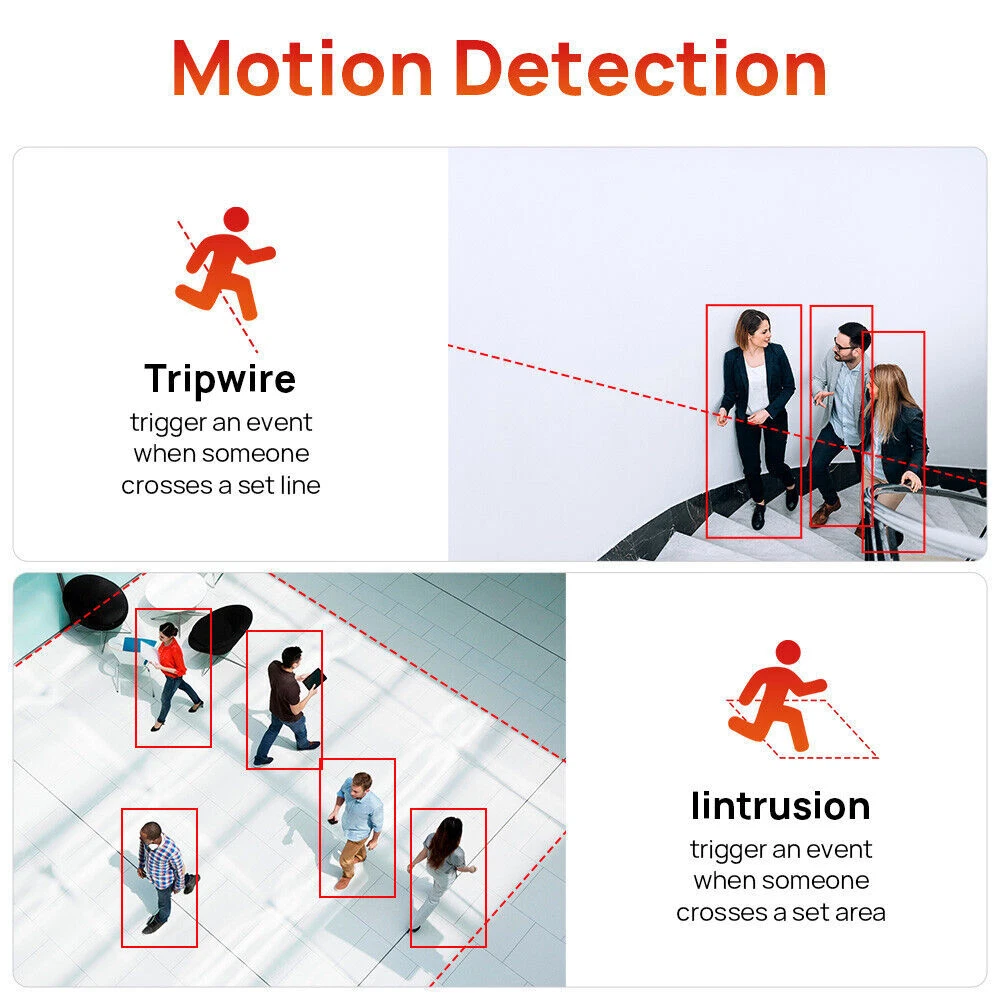 Motion Detection

Tripwire
trigger an event when someone crosses a set line

Iintrusion
trigger an event when someone crosses a set area