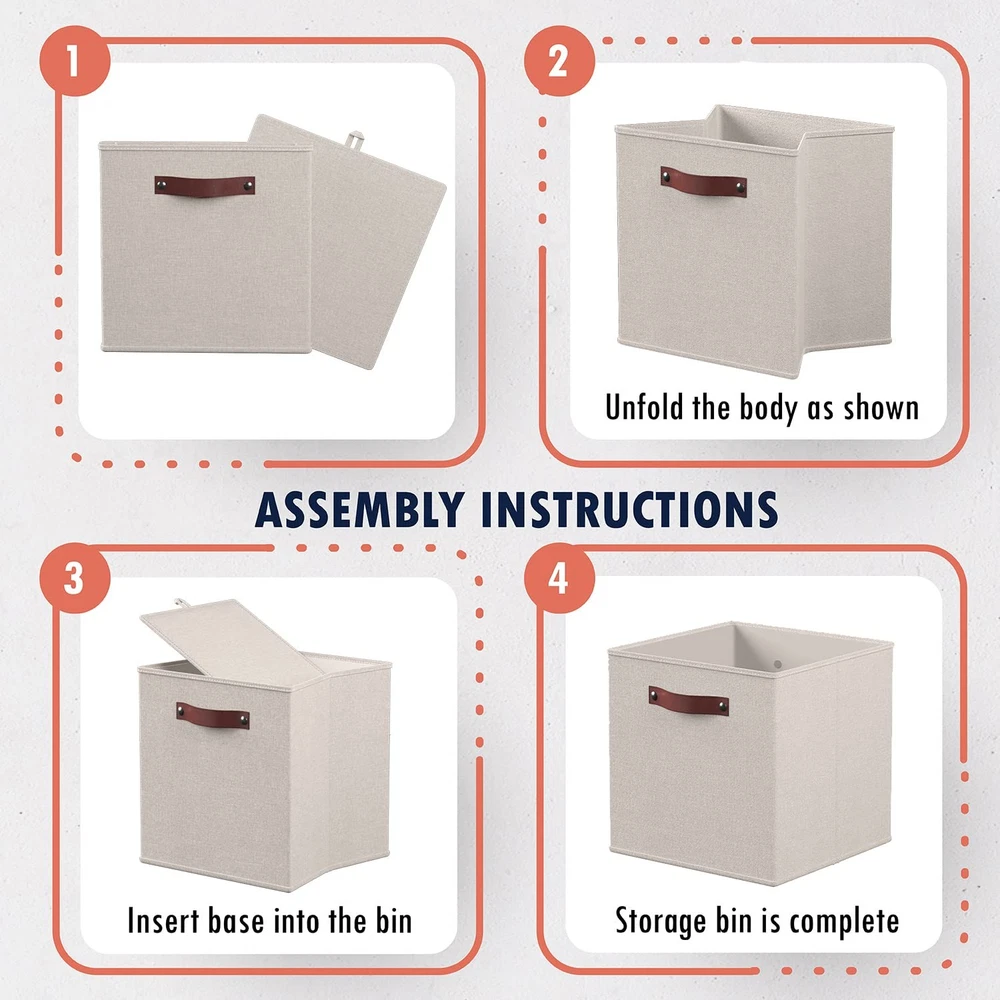 1

2

Unfold the body as shown

ASSEMBLY INSTRUCTIONS

3

Insert base into the bin

4

Storage bin is complete