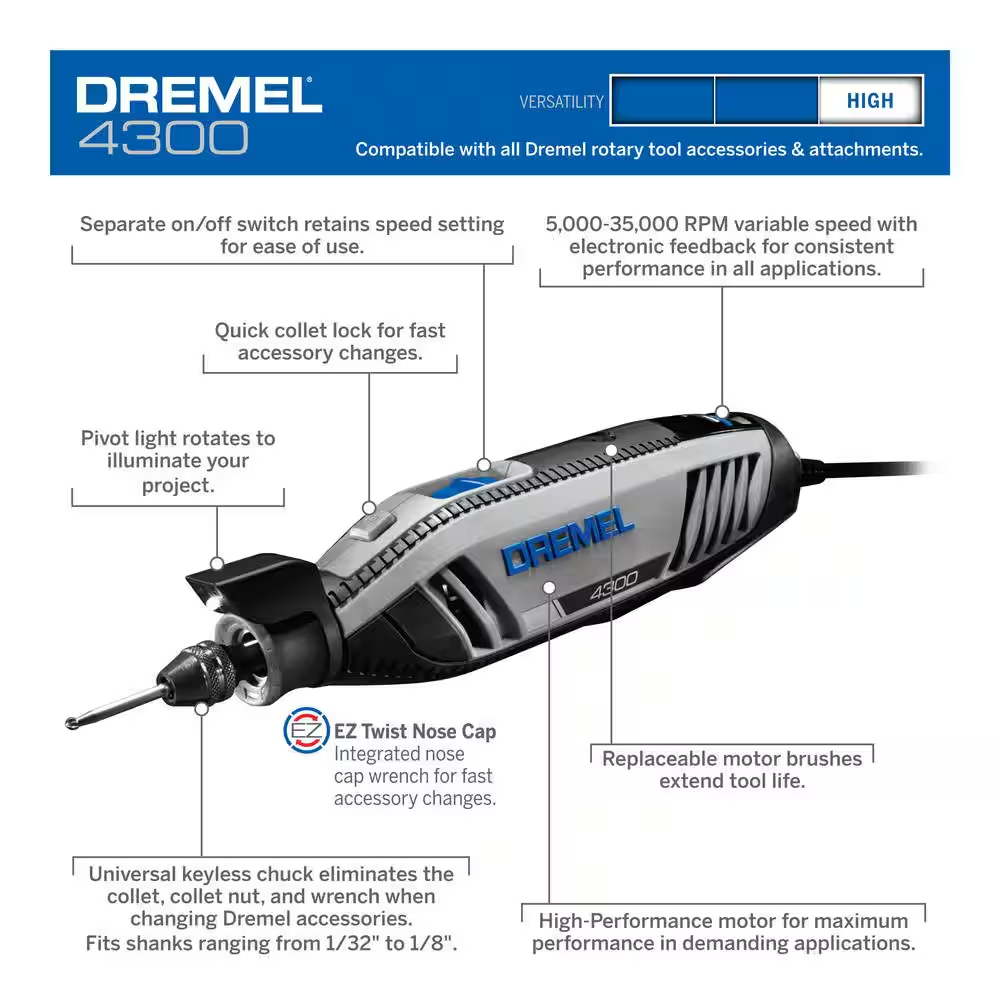 DREMEL®
4300

VERSATILITY HIGH

Compatible with all Dremel rotary tool accessories & attachments.

Separate on/off switch retains speed setting for ease of use.

5,000-35,000 RPM variable speed with electronic feedback for consistent performance in all applications.

Quick collet lock for fast accessory changes.

Pivot light rotates to illuminate your project.

DREMEL

4300

EZ

EZ Twist Nose Cap
Integrated nose cap wrench for fast accessory changes.

Replaceable motor brushes extend tool life.

Universal keyless chuck eliminates the collet, collet nut, and wrench when changing Dremel accessories. Fits shanks ranging from 1/32" to 1/8".

High-Performance motor for maximum performance in demanding applications.